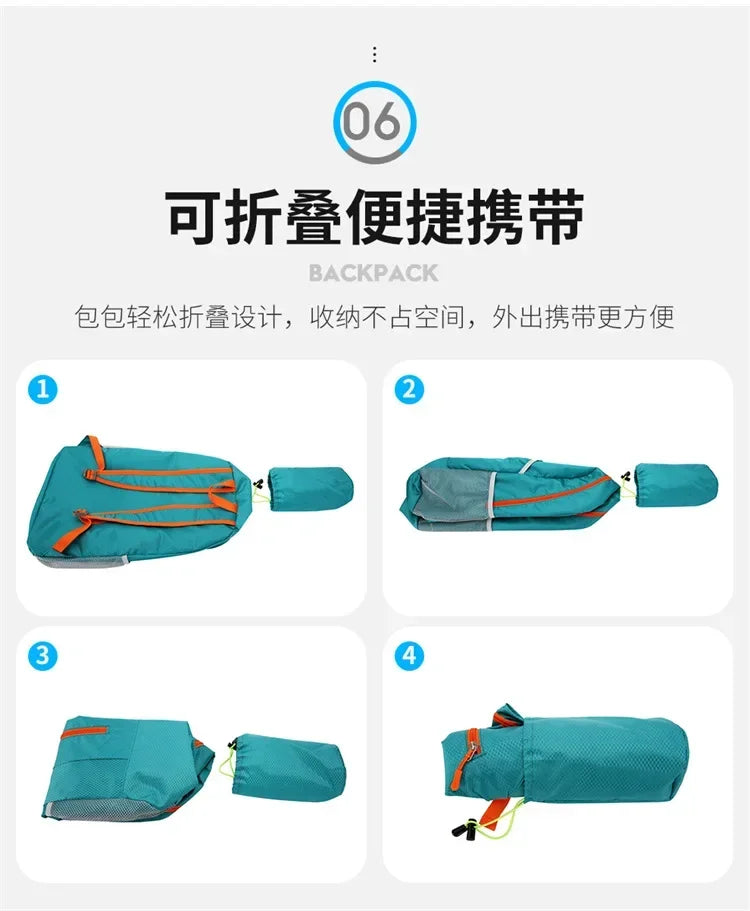 06

可折叠便捷携带

BACKPACK

包包轻松折叠设计，收纳不占空间，外出携带更方便

1

2

3

4