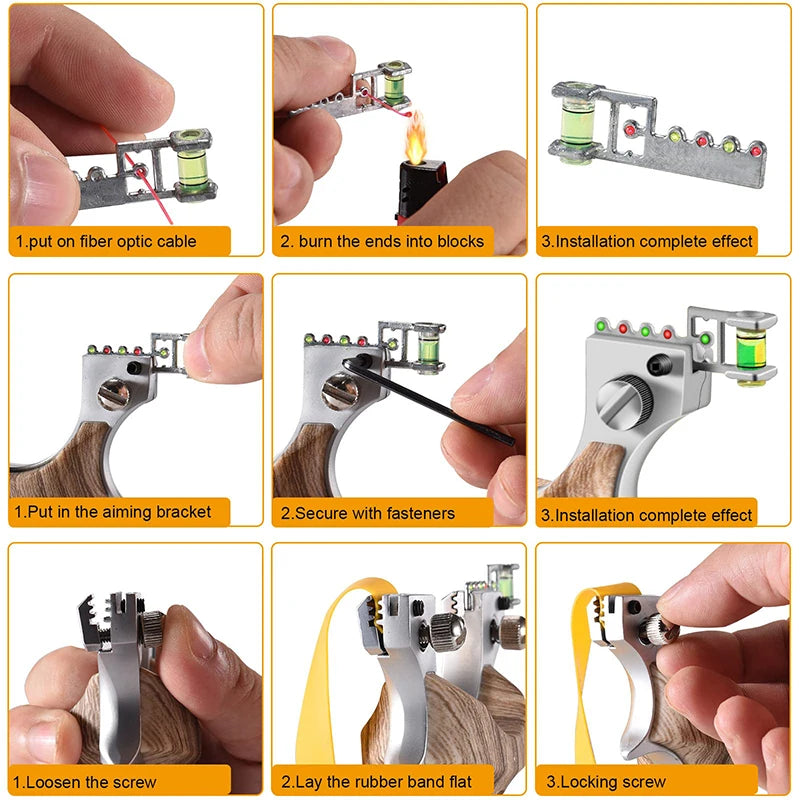 1.put on fiber optic cable

2. burn the ends into blocks

3.Installation complete effect

1.Put in the aiming bracket

2.Secure with fasteners

3.Installation complete effect

1.Loosen the screw

2.Lay the rubber band flat

3.Locking screw