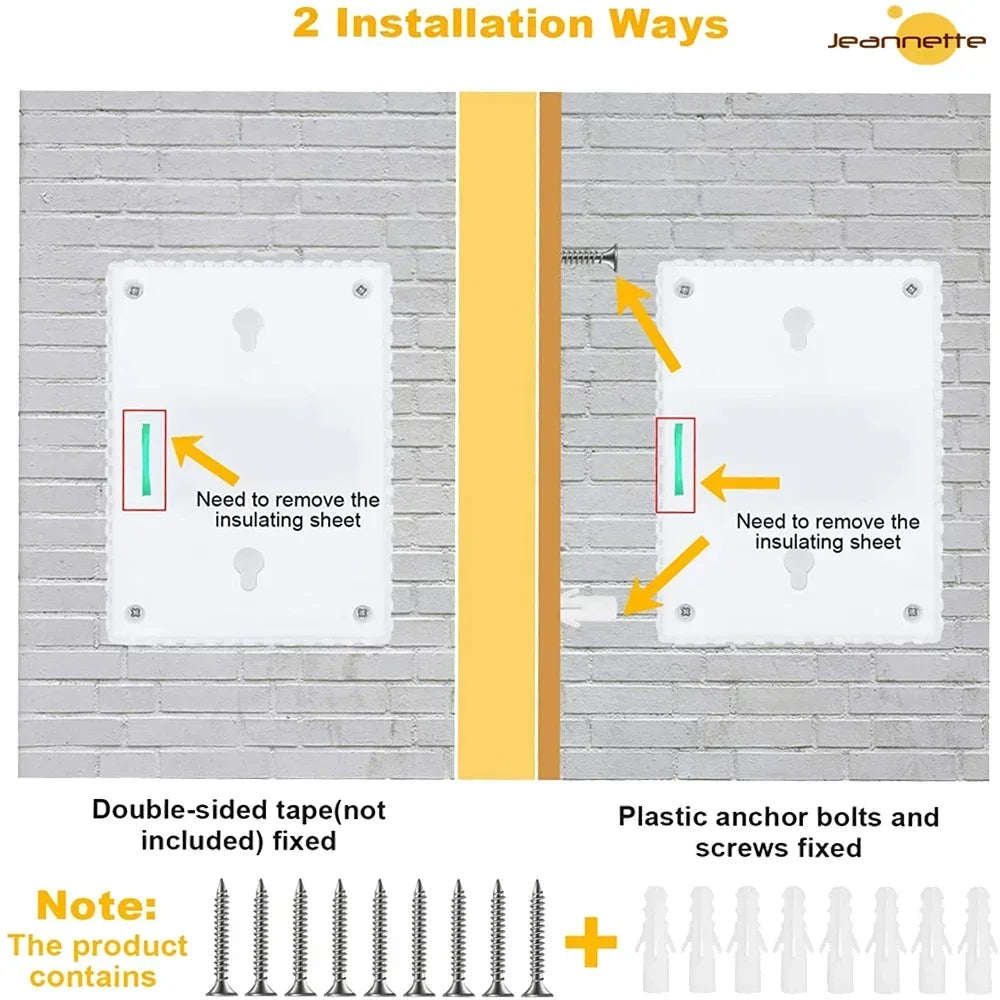 2 Installation Ways

Jeannette

Need to remove the insulating sheet

Need to remove the insulating sheet

Double-sided tape(not included) fixed

Plastic anchor bolts and screws fixed

Note:
The product contains

+