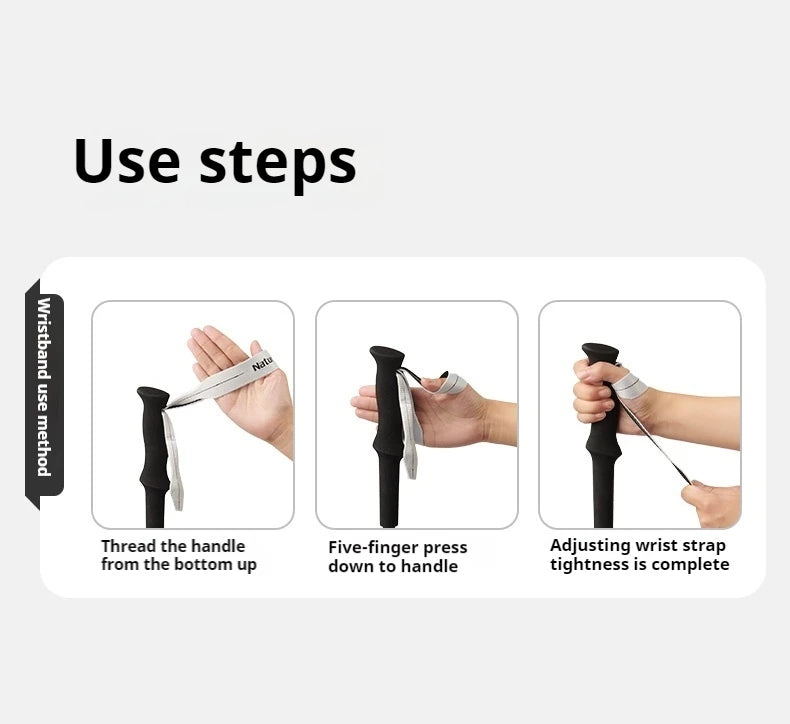 Use steps

Wristband use method

Natu

Thread the handle from the bottom up

Five-finger press down to handle

Adjusting wrist strap tightness is complete