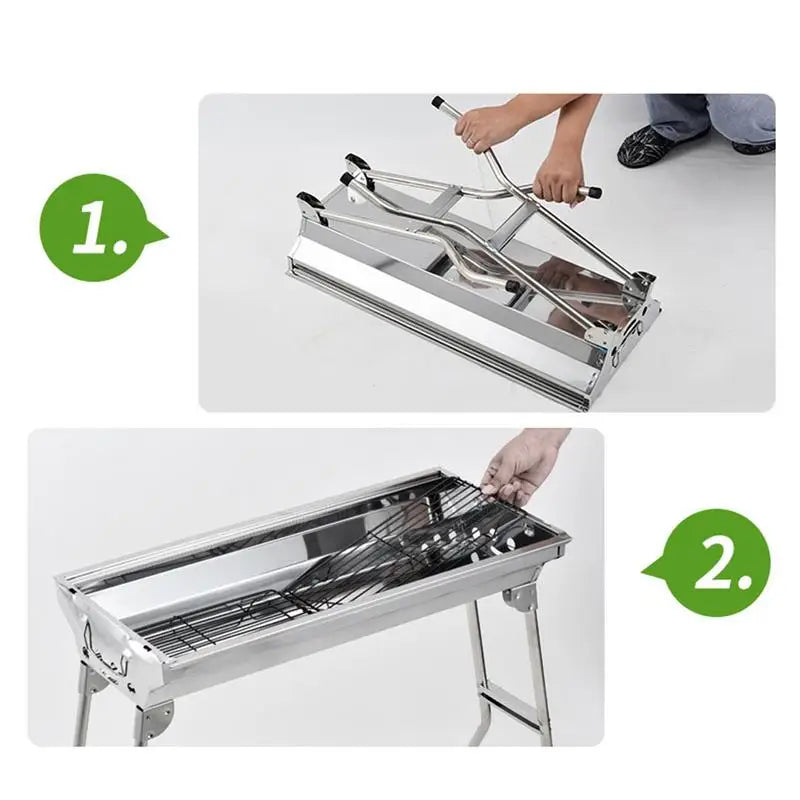 1.

2.