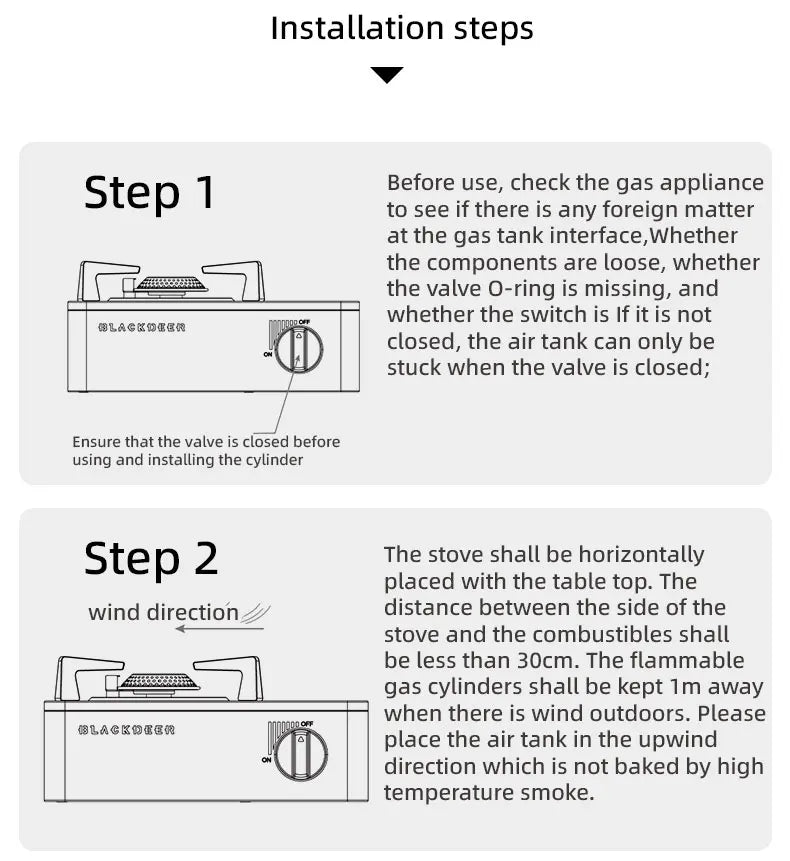 Installation steps

Step 1

BLACKDEER

OFF

ON

Ensure that the valve is closed before using and installing the cylinder

Before use, check the gas appliance to see if there is any foreign matter at the gas tank interface,Whether the components are loose, whether the valve O-ring is missing, and whether the switch is If it is not closed, the air tank can only be stuck when the valve is closed;

Step 2

wind direction

BLACKDEER

OFF

ON

The stove shall be horizontally placed with the table top. The distance between the side of the stove and the combustibles shall be less than 30cm. The flammable gas cylinders shall be kept 1m away when there is wind outdoors. Please place the air tank in the upwind direction which is not baked by high temperature smoke.