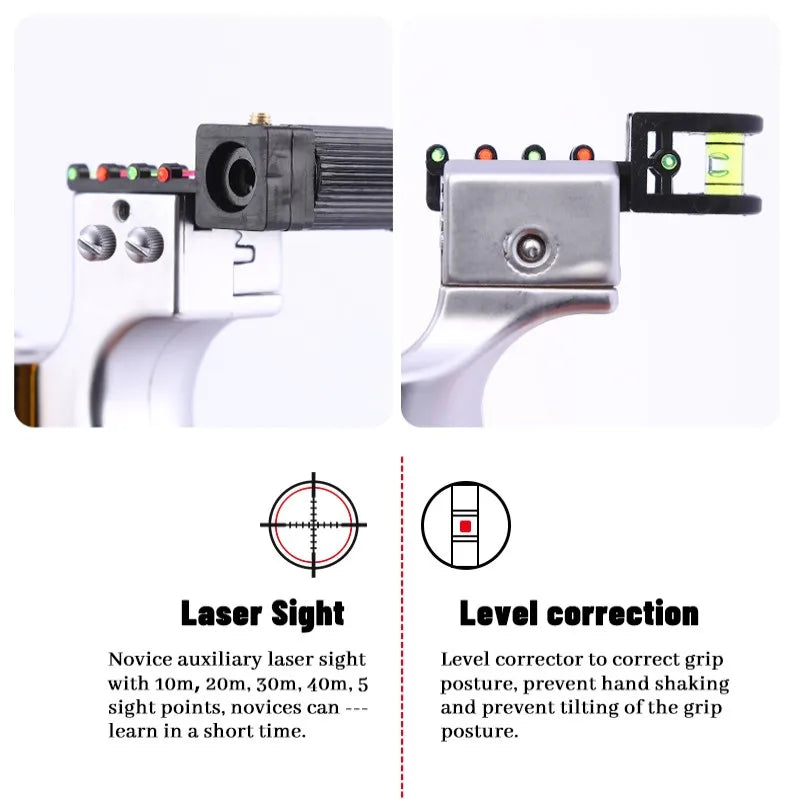 Laser Sight

Novice auxiliary laser sight with 10m, 20m, 30m, 40m, 5 sight points, novices can --- learn in a short time.

Level correction

Level corrector to correct grip posture, prevent hand shaking and prevent tilting of the grip posture.