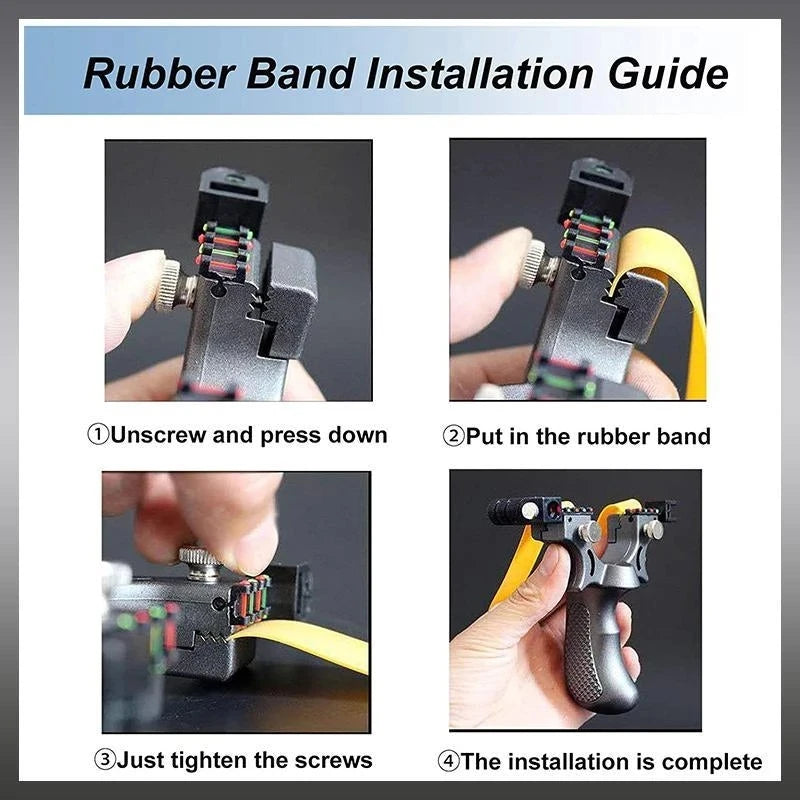 Rubber Band Installation Guide

①Unscrew and press down

②Put in the rubber band

③Just tighten the screws

④The installation is complete