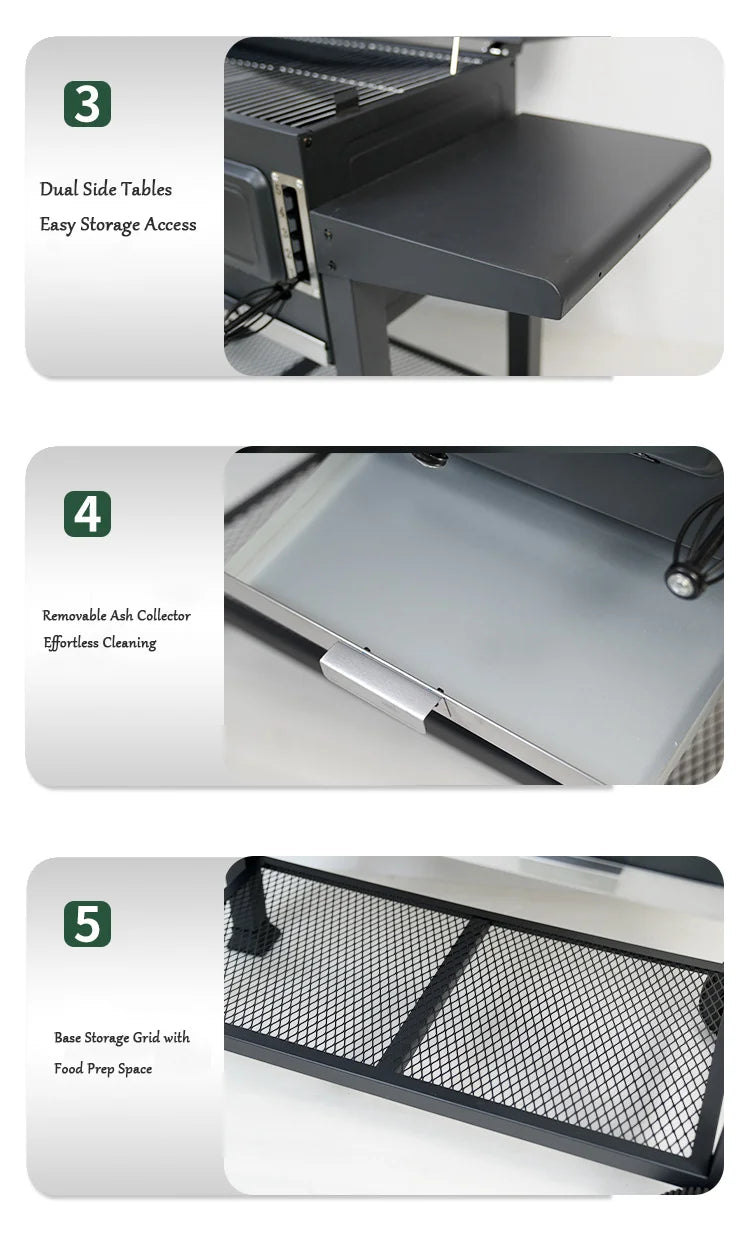 3

Dual Side Tables
Easy Storage Access

4

Removable Ash Collector
Effortless Cleaning

5

Base Storage Grid with
Food Prep Space