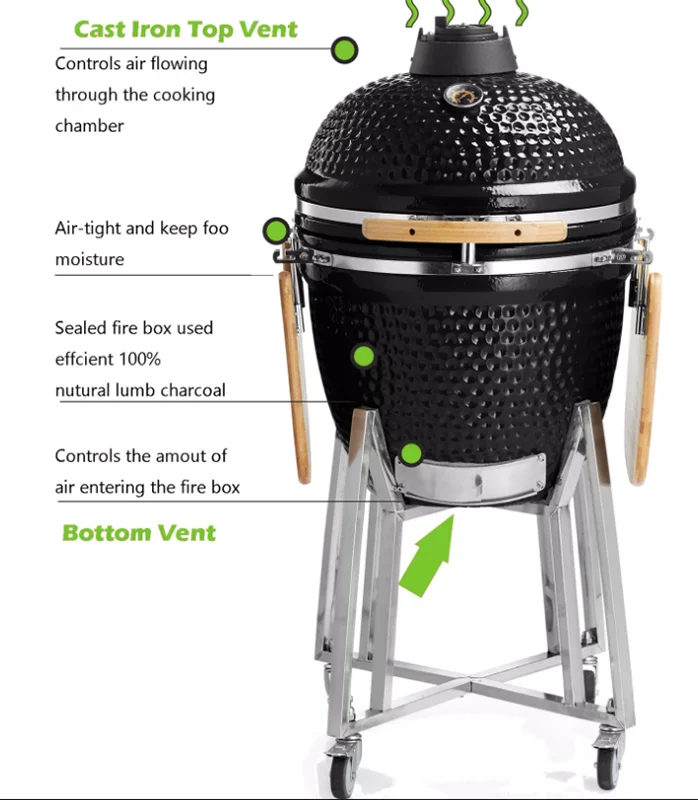 Cast Iron Top Vent

Controls air flowing through the cooking chamber

Air-tight and keep foo moisture

Sealed fire box used effcient 100% nutural lumb charcoal

Controls the amout of air entering the fire box

Bottom Vent