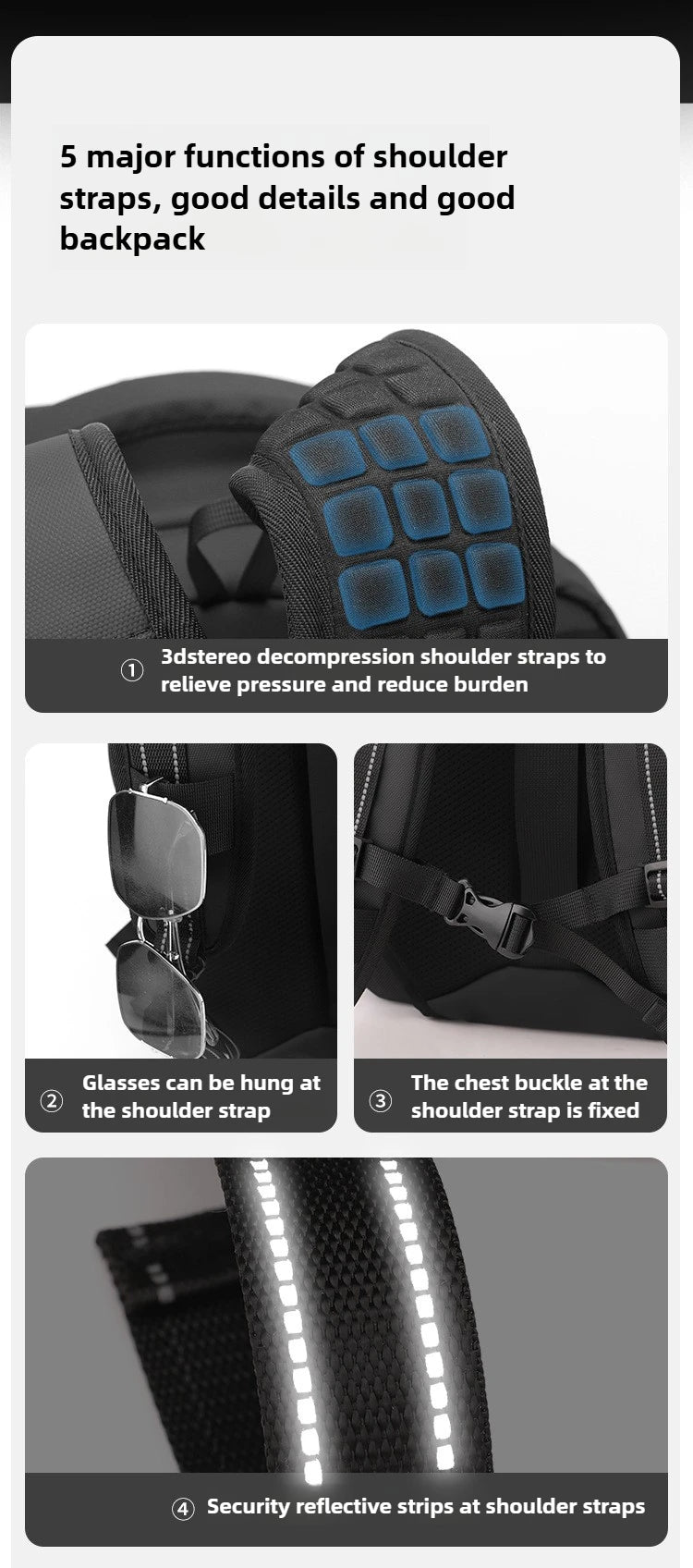 5 major functions of shoulder straps, good details and good backpack

① 3dstereo decompression shoulder straps to relieve pressure and reduce burden

② Glasses can be hung at the shoulder strap

③ The chest buckle at the shoulder strap is fixed

④ Security reflective strips at shoulder straps