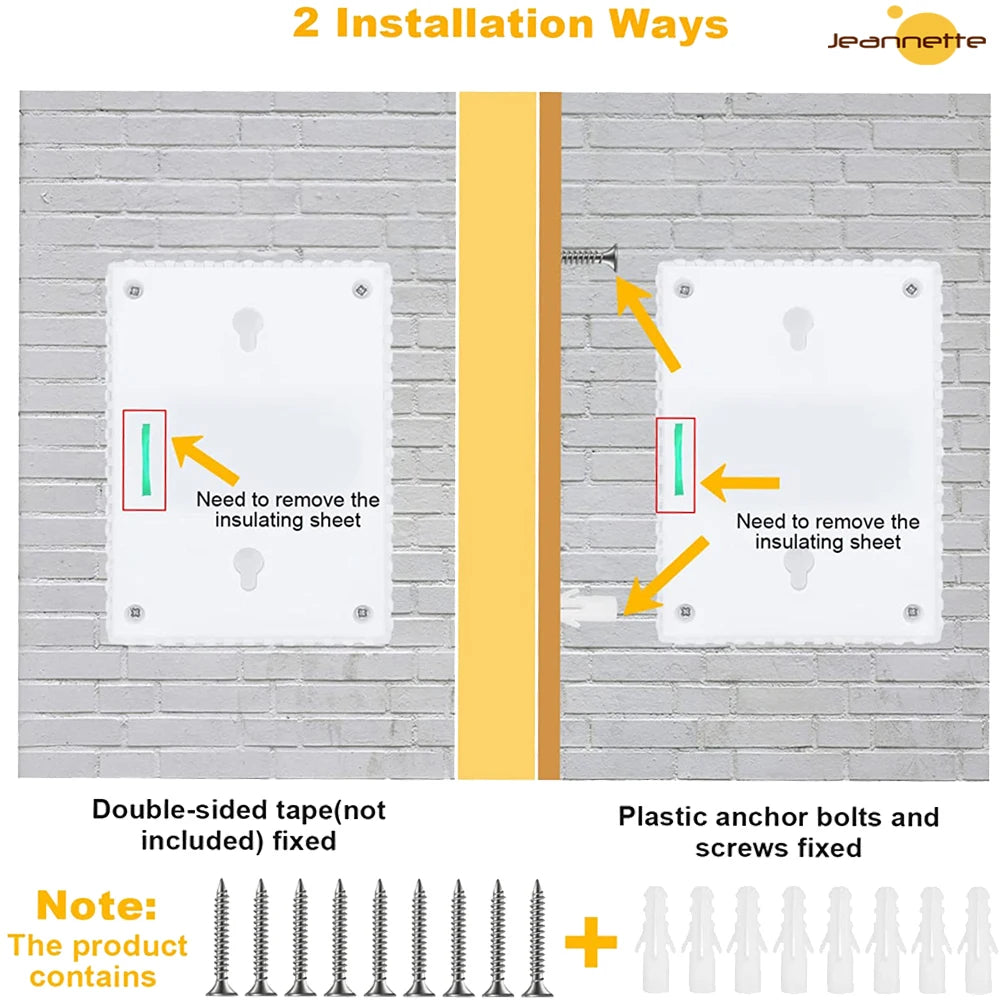 2 Installation Ways

Jeannette

Need to remove the insulating sheet

Need to remove the insulating sheet

Double-sided tape(not included) fixed

Plastic anchor bolts and screws fixed

Note:
The product contains

+