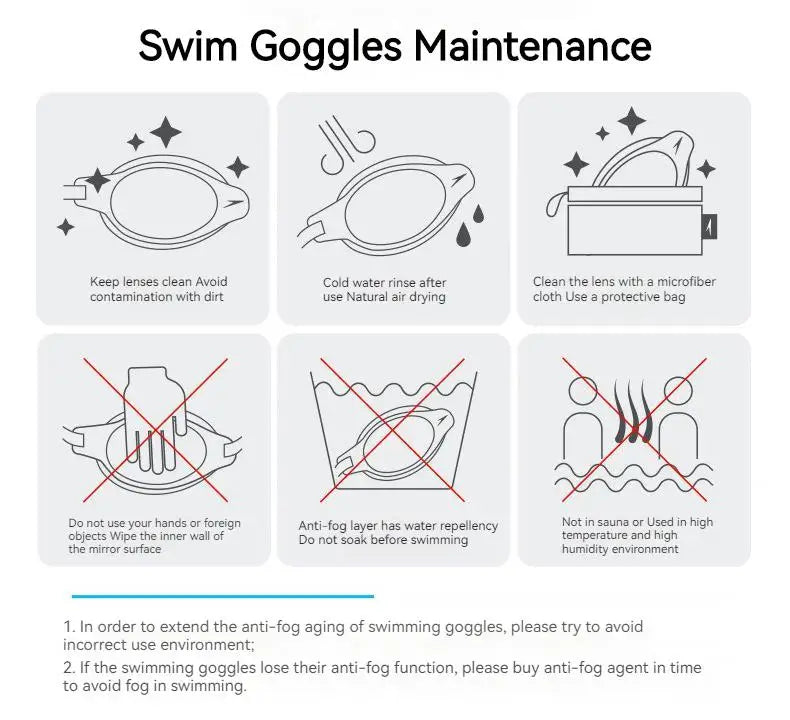 Swim Goggles Maintenance

Keep lenses clean Avoid contamination with dirt

Cold water rinse after use Natural air drying

Clean the lens with a microfiber cloth Use a protective bag

Do not use your hands or foreign objects Wipe the inner wall of the mirror surface

Anti-fog layer has water repellency Do not soak before swimming

Not in sauna or Used in high temperature and high humidity environment

1. In order to extend the anti-fog aging of swimming goggles, please try to avoid incorrect use environment;

2. If the swimming goggles lose their anti-fog function, please buy anti-fog agent in time to avoid fog in swimming.