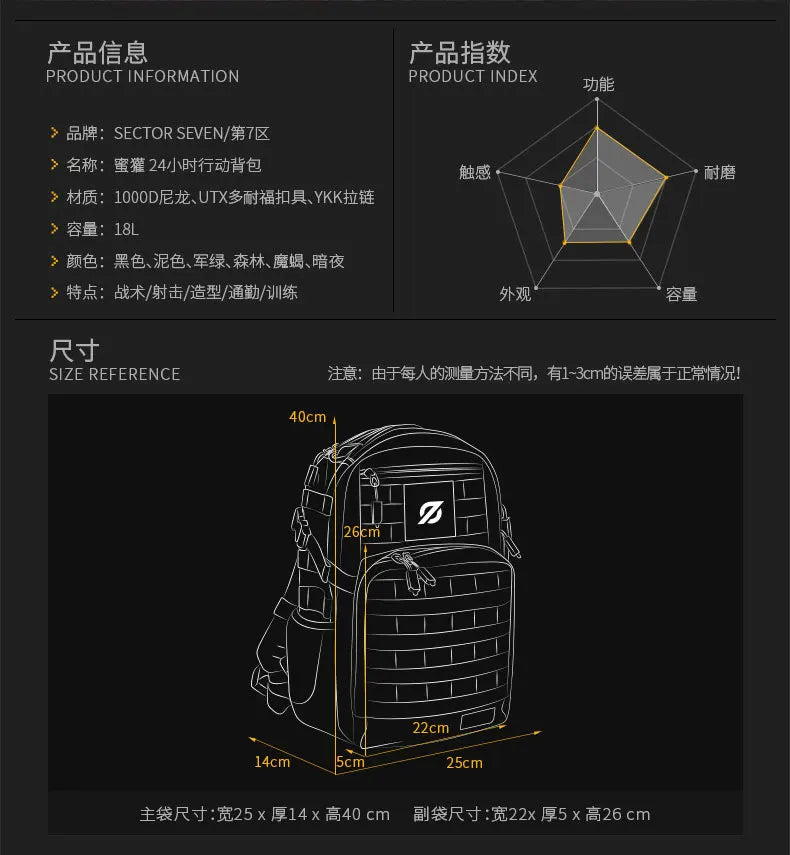 产品信息
PRODUCT INFORMATION

品牌：SECTOR SEVEN/第7区
名称：蜜獾 24小时行动背包
材质：1000D尼龙、UTX多耐福扣具、YKK拉链
容量：18L
颜色：黑色、泥色、军绿、森林、魔蝎、暗夜
特点：战术/射击/造型/通勤/训练

产品指数
PRODUCT INDEX

功能
耐磨
容量
外观
触感

尺寸
SIZE REFERENCE

注意：由于每人的测量方法不同，有1~3cm的误差属于正常情况！

40cm
26cm
22cm
14cm
5cm
25cm

主袋尺寸：宽25 x 厚14 x 高40 cm　副袋尺寸：宽22x 厚5 x 高26 cm