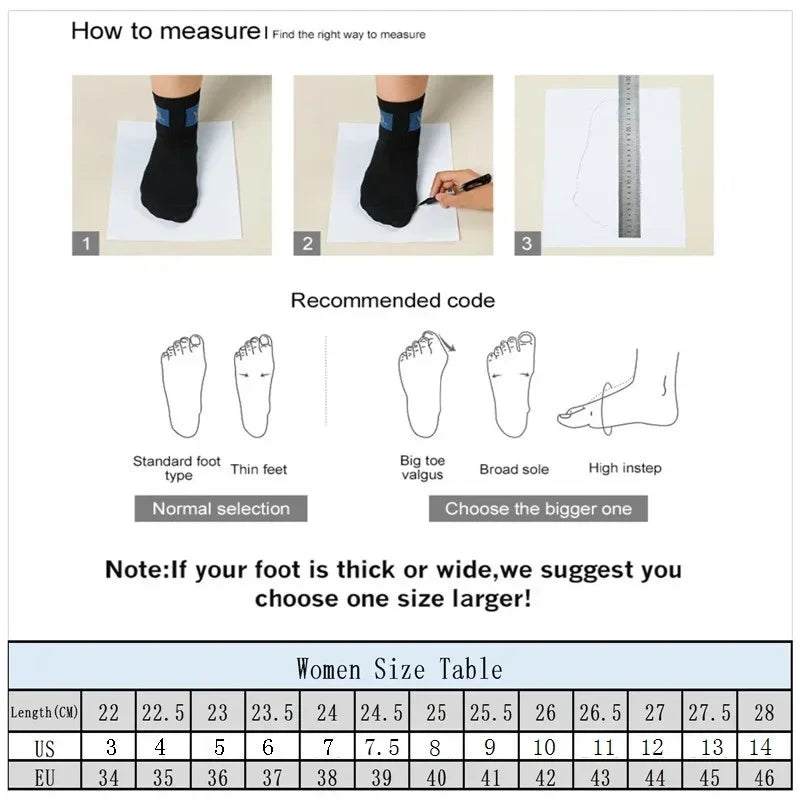 How to measure | Find the right way to measure

1

2

3

Recommended code

Standard foot type

Thin feet

Big toe valgus

Broad sole

High instep

Normal selection

Choose the bigger one

Note:If your foot is thick or wide,we suggest you choose one size larger!

Women Size Table

| Length(CM) | 22 | 22.5 | 23 | 23.5 | 24 | 24.5 | 25 | 25.5 | 26 | 26.5 | 27 | 27.5 | 28 |
|---|---|---|---|---|---|---|---|---|---|---|---|---|---|
| US | 3 | 4 | 5 | 6 | 7 | 7.5 | 8 | 9 | 10 | 11 | 12 | 13 | 14 |
| EU | 34 | 35 | 36 | 37 | 38 | 39 | 40 | 41 | 42 | 43 | 44 | 45 | 46 |