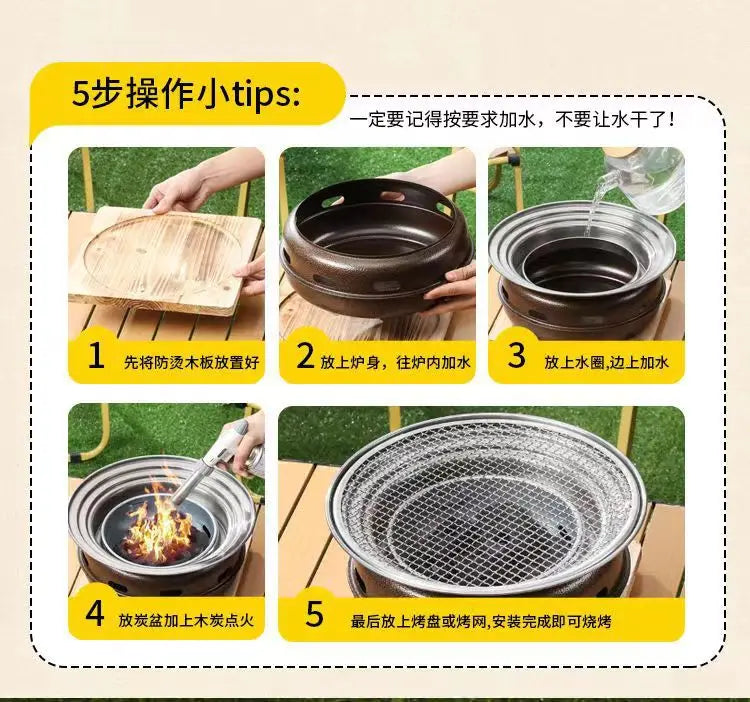 5步操作小tips:

一定要记得按要求加水，不要让水干了！

1 先将防烫木板放置好

2 放上炉身，往炉内加水

3 放上水圈,边上加水

4 放炭盆加上木炭点火

5 最后放上烤盘或烤网,安装完成即可烧烤