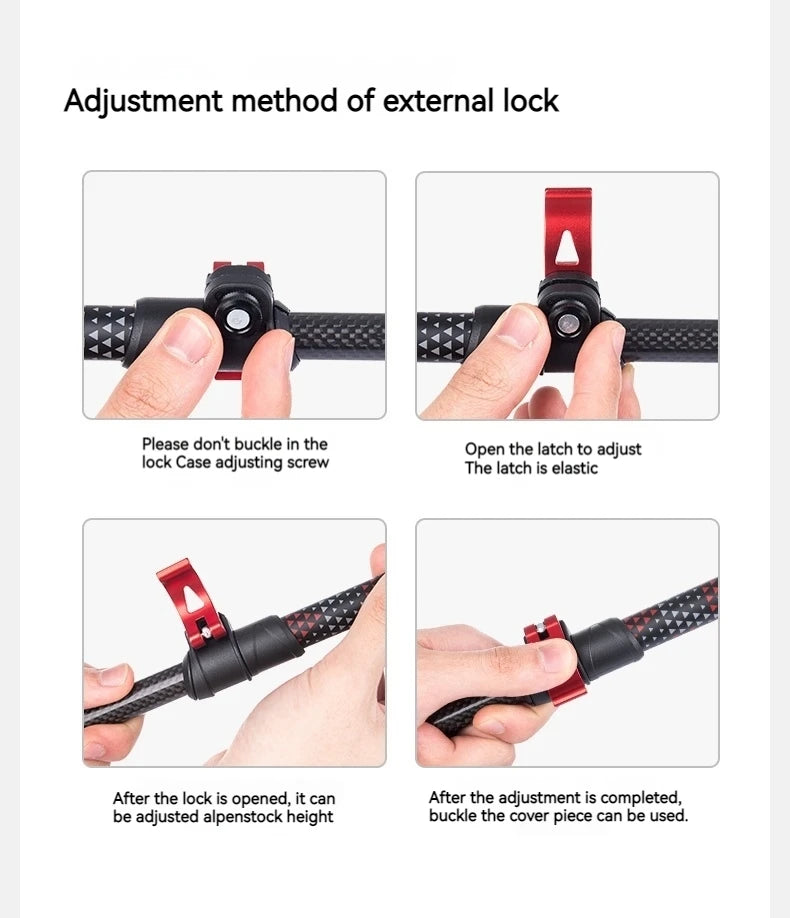 Adjustment method of external lock

Please don't buckle in the lock Case adjusting screw

Open the latch to adjust
The latch is elastic

After the lock is opened, it can be adjusted alpenstock height

After the adjustment is completed, buckle the cover piece can be used.