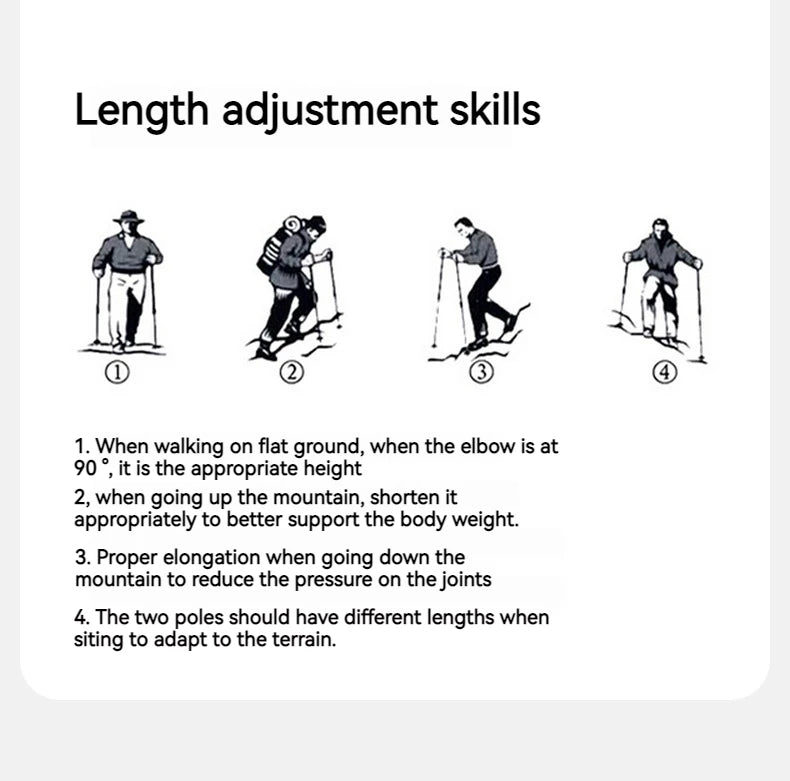 Length adjustment skills

①

②

③

④

1. When walking on flat ground, when the elbow is at 90 °, it is the appropriate height

2, when going up the mountain, shorten it appropriately to better support the body weight.

3. Proper elongation when going down the mountain to reduce the pressure on the joints

4. The two poles should have different lengths when siting to adapt to the terrain.