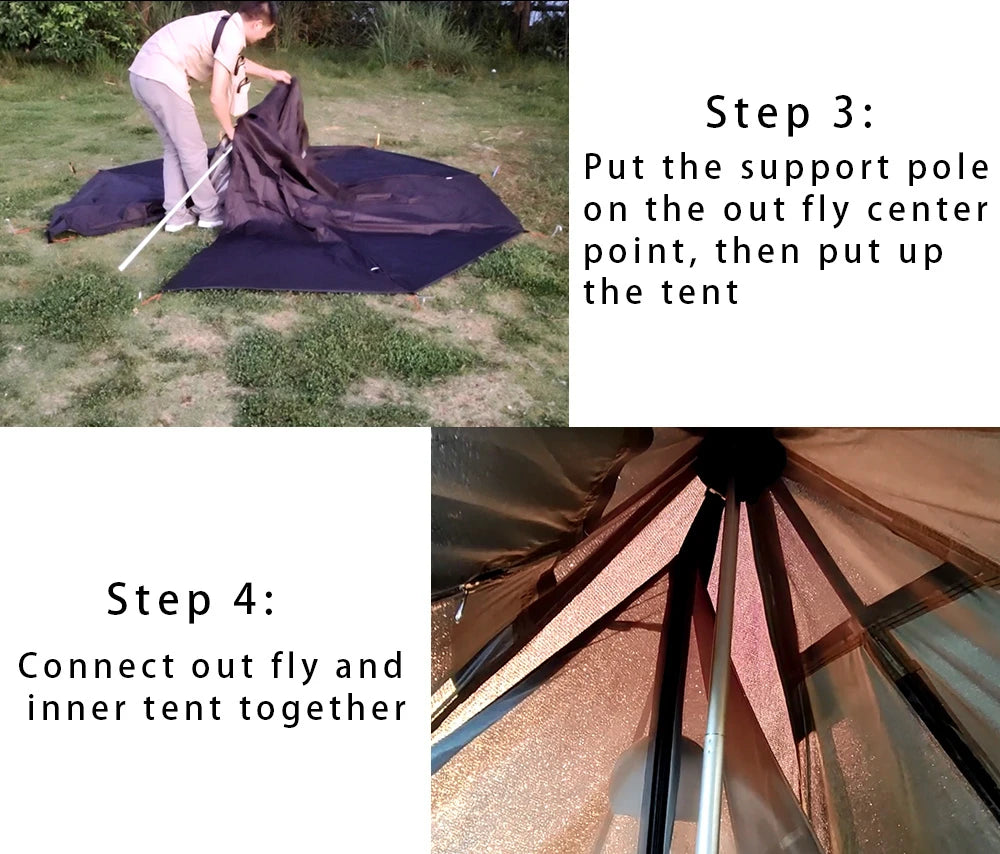 Step 3:
Put the support pole on the out fly center point, then put up the tent

Step 4:
Connect out fly and inner tent together