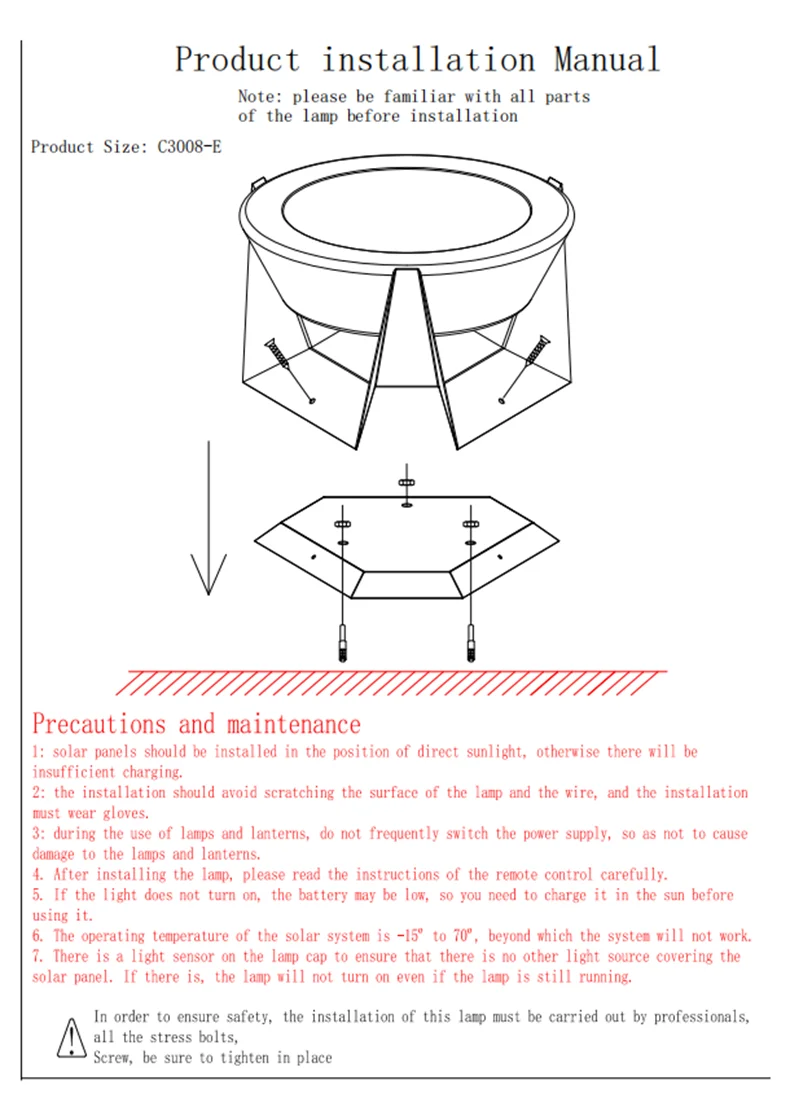 Product installation Manual

Note: please be familiar with all parts of the lamp before installation

Product Size: C3008-E

Precautions and maintenance

1: solar panels should be installed in the position of direct sunlight, otherwise there will be insufficient charging.
2: the installation should avoid scratching the surface of the lamp and the wire, and the installation must wear gloves.
3: during the use of lamps and lanterns, do not frequently switch the power supply, so as not to cause damage to the lamps and lanterns.
4. After installing the lamp, please read the instructions of the remote control carefully.
5. If the light does not turn on, the battery may be low, so you need to charge it in the sun before using it.
6. The operating temperature of the solar system is -15° to 70°, beyond which the system will not work.
7. There is a light sensor on the lamp cap to ensure that there is no other light source covering the solar panel. If there is, the lamp will not turn on even if the lamp is still running.

In order to ensure safety, the installation of this lamp must be carried out by professionals, all the stress bolts,
Screw, be sure to tighten in place