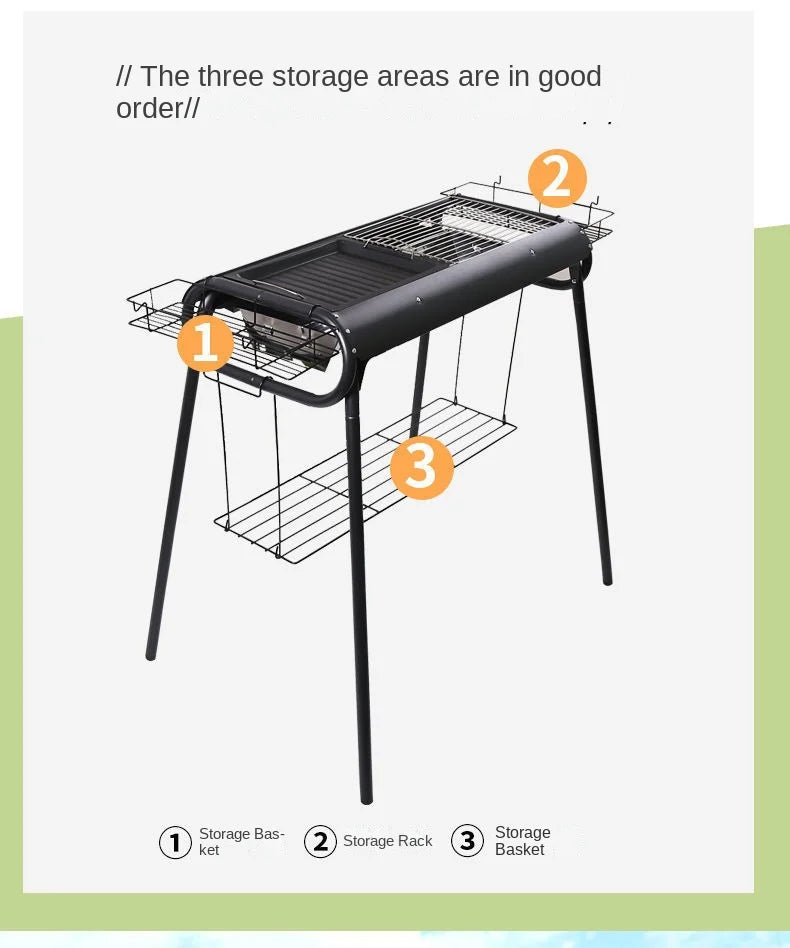 // The three storage areas are in good order//

2

1

3

1 Storage Basket

2 Storage Rack

3 Storage Basket