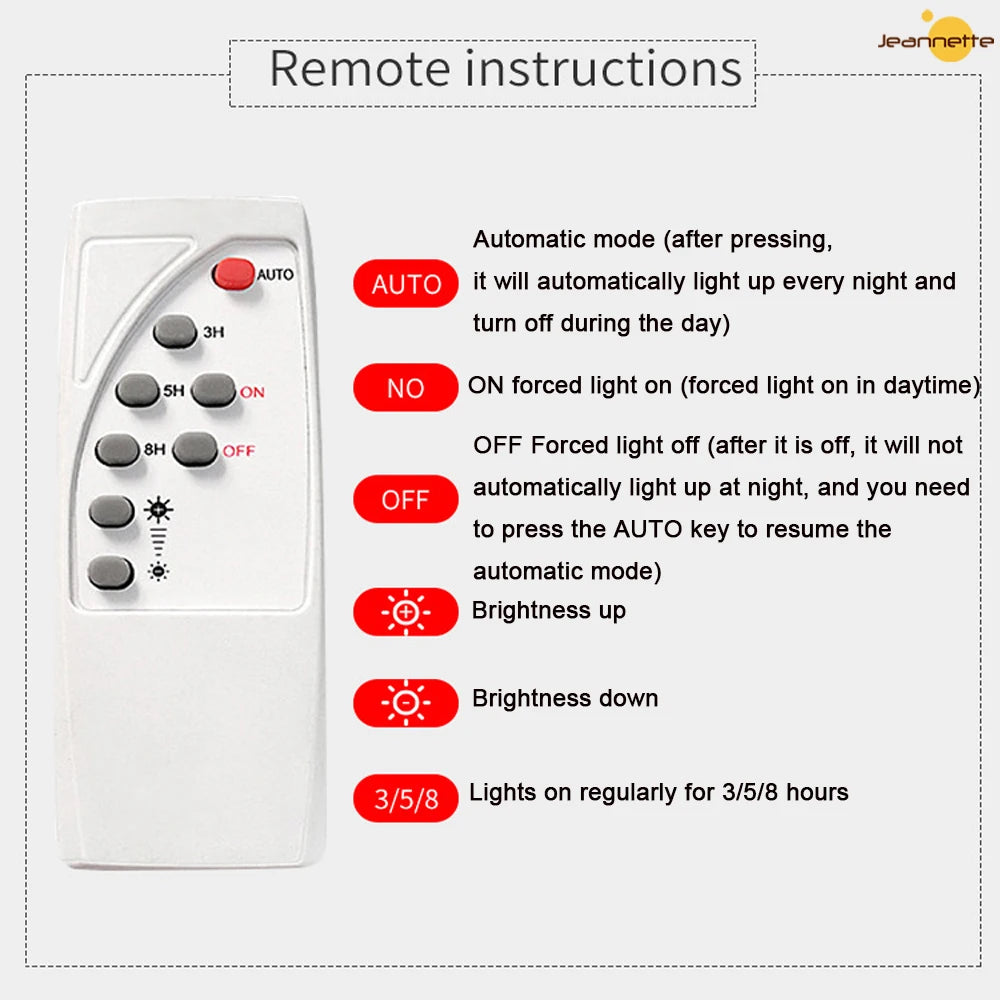 Jeannette

Remote instructions

AUTO
3H
5H
ON
8H
OFF

AUTO Automatic mode (after pressing, it will automatically light up every night and turn off during the day)

NO ON forced light on (forced light on in daytime)

OFF OFF Forced light off (after it is off, it will not automatically light up at night, and you need to press the AUTO key to resume the automatic mode)

Brightness up

Brightness down

3/5/8 Lights on regularly for 3/5/8 hours