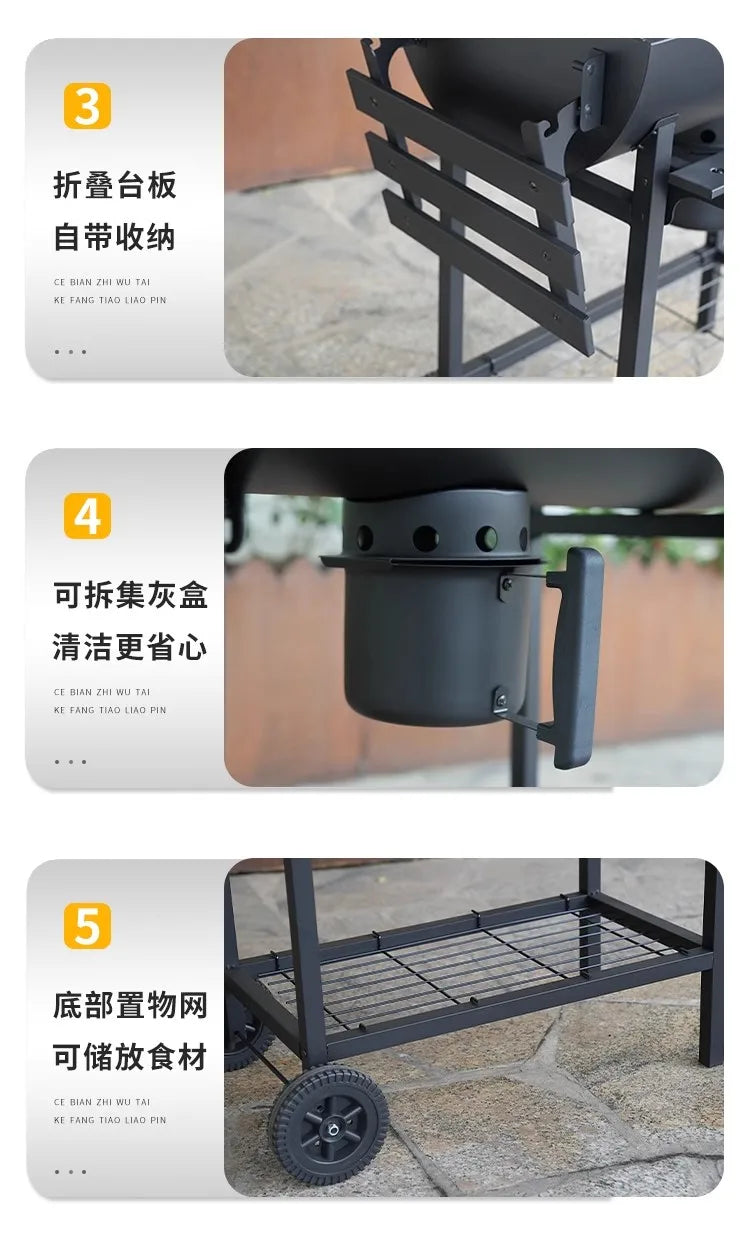 3

折叠台板
自带收纳

CE BIAN ZHI WU TAI
KE FANG TIAO LIAO PIN

...

4

可拆集灰盒
清洁更省心

CE BIAN ZHI WU TAI
KE FANG TIAO LIAO PIN

...

5

底部置物网
可储放食材

CE BIAN ZHI WU TAI
KE FANG TIAO LIAO PIN

...