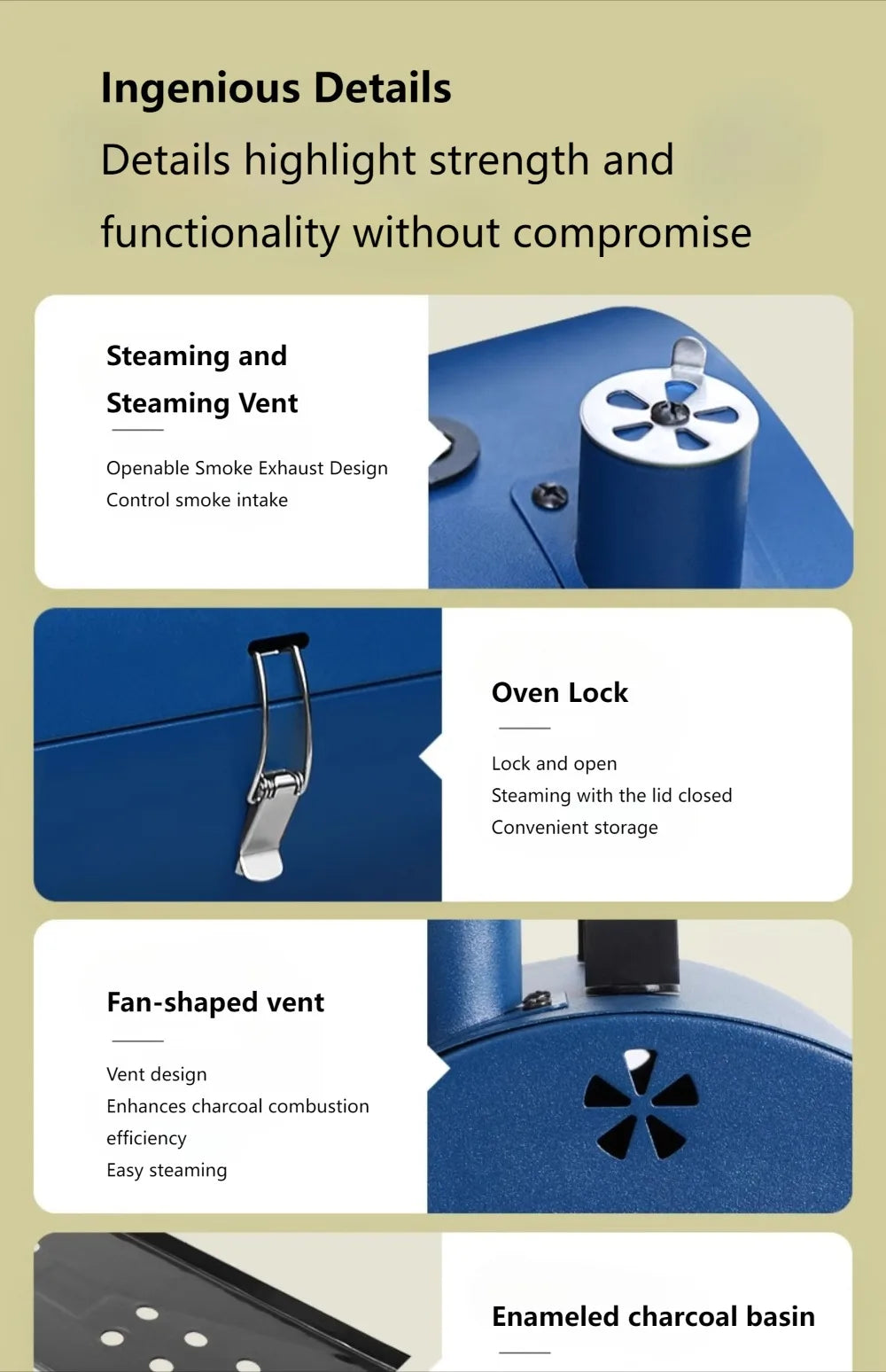 Ingenious Details

Details highlight strength and functionality without compromise

Steaming and Steaming Vent

Openable Smoke Exhaust Design
Control smoke intake

Oven Lock

Lock and open
Steaming with the lid closed
Convenient storage

Fan-shaped vent

Vent design
Enhances charcoal combustion efficiency
Easy steaming

Enameled charcoal basin