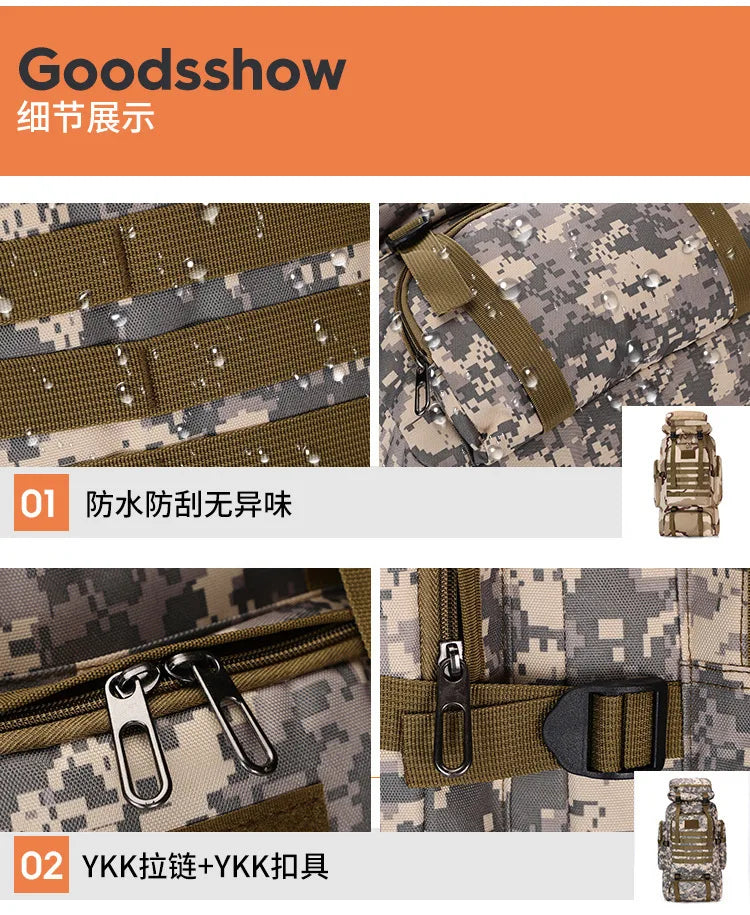 Goodsshow
细节展示

01 防水防刮无异味

02 YKK拉链+YKK扣具