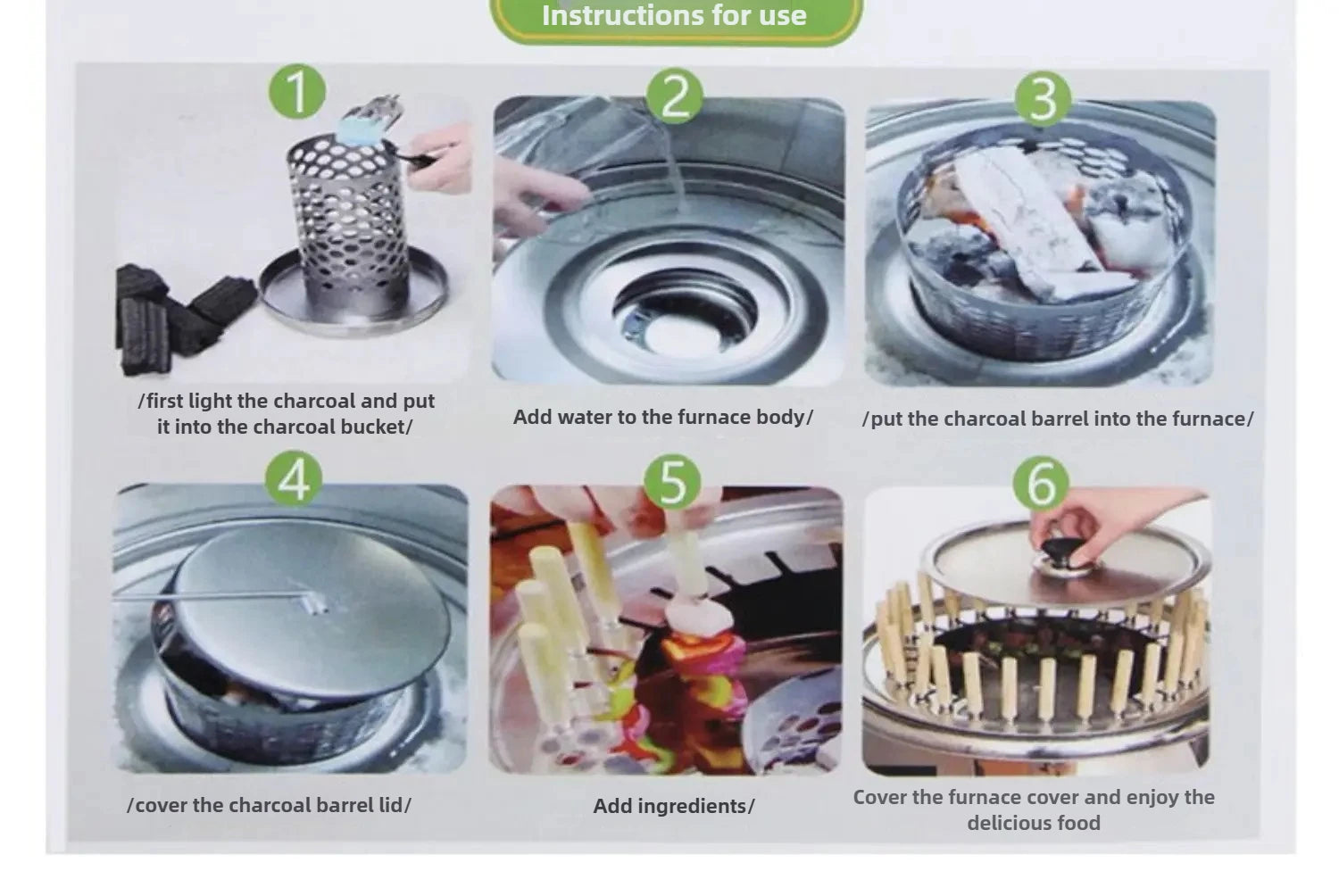 Instructions for use

1

/first light the charcoal and put it into the charcoal bucket/

2

Add water to the furnace body/

3

/put the charcoal barrel into the furnace/

4

/cover the charcoal barrel lid/

5

Add ingredients/

6

Cover the furnace cover and enjoy the delicious food