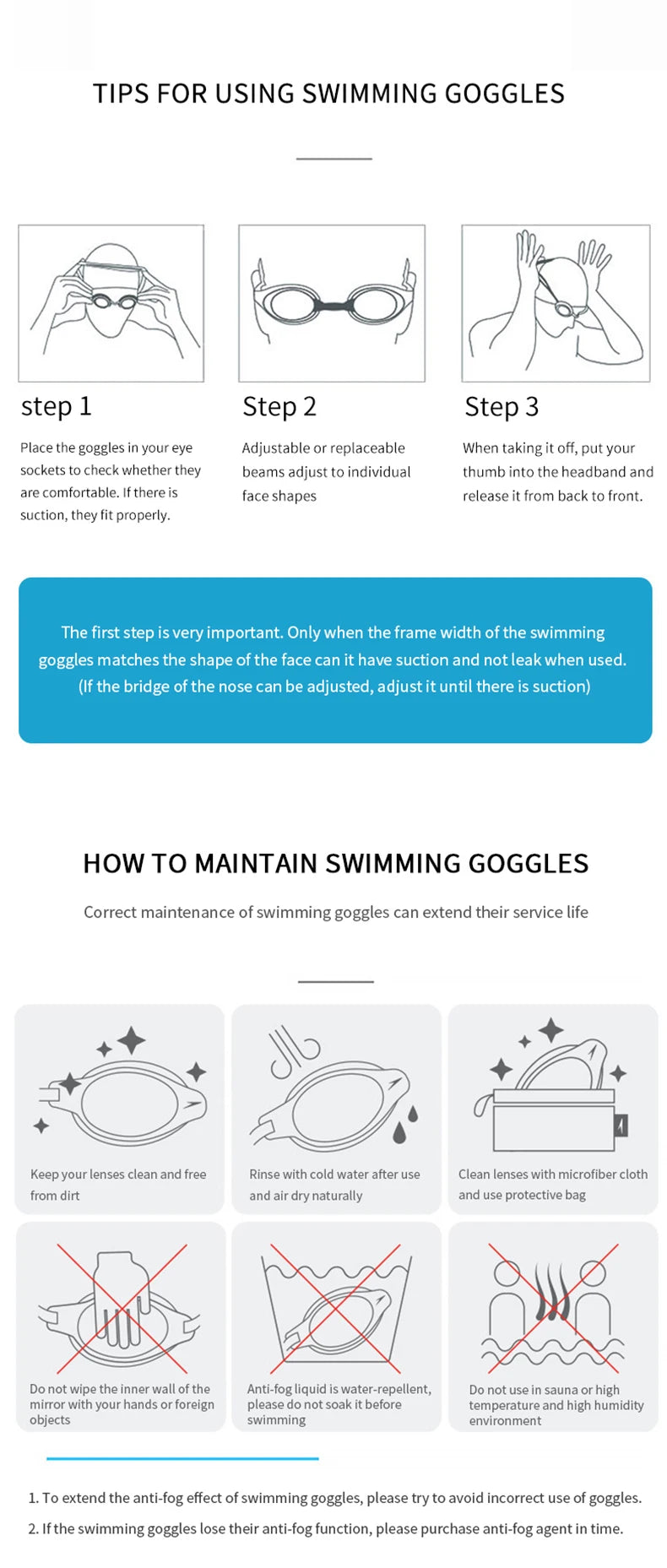 TIPS FOR USING SWIMMING GOGGLES

step 1

Place the goggles in your eye sockets to check whether they are comfortable. If there is suction, they fit properly.

Step 2

Adjustable or replaceable beams adjust to individual face shapes

Step 3

When taking it off, put your thumb into the headband and release it from back to front.

The first step is very important. Only when the frame width of the swimming goggles matches the shape of the face can it have suction and not leak when used. (If the bridge of the nose can be adjusted, adjust it until there is suction)

HOW TO MAINTAIN SWIMMING GOGGLES

Correct maintenance of swimming goggles can extend their service life

Keep your lenses clean and free from dirt

Rinse with cold water after use and air dry naturally

Clean lenses with microfiber cloth and use protective bag

Do not wipe the inner wall of the mirror with your hands or foreign objects

Anti-fog liquid is water-repellent, please do not soak it before swimming

Do not use in sauna or high temperature and high humidity environment

1. To extend the anti-fog effect of swimming goggles, please try to avoid incorrect use of goggles.

2. If the swimming goggles lose their anti-fog function, please purchase anti-fog agent in time.