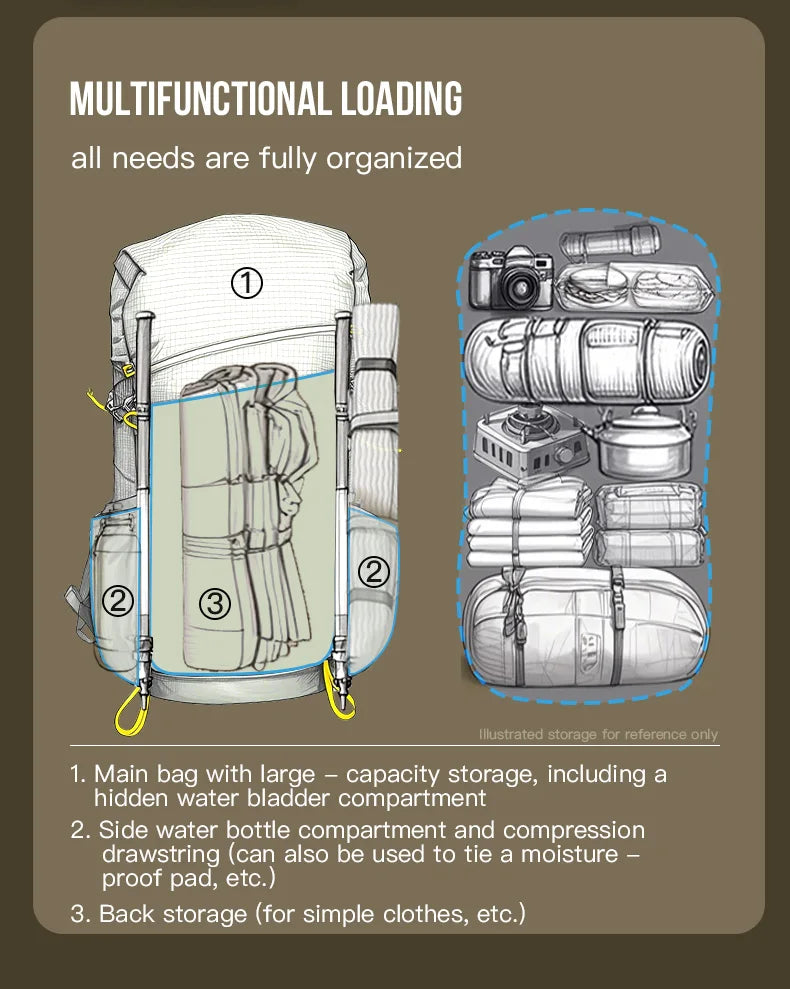 MULTIFUNCTIONAL LOADING

all needs are fully organized

①

②

③

②

Illustrated storage for reference only

1. Main bag with large – capacity storage, including a hidden water bladder compartment

2. Side water bottle compartment and compression drawstring (can also be used to tie a moisture – proof pad, etc.)

3. Back storage (for simple clothes, etc.)