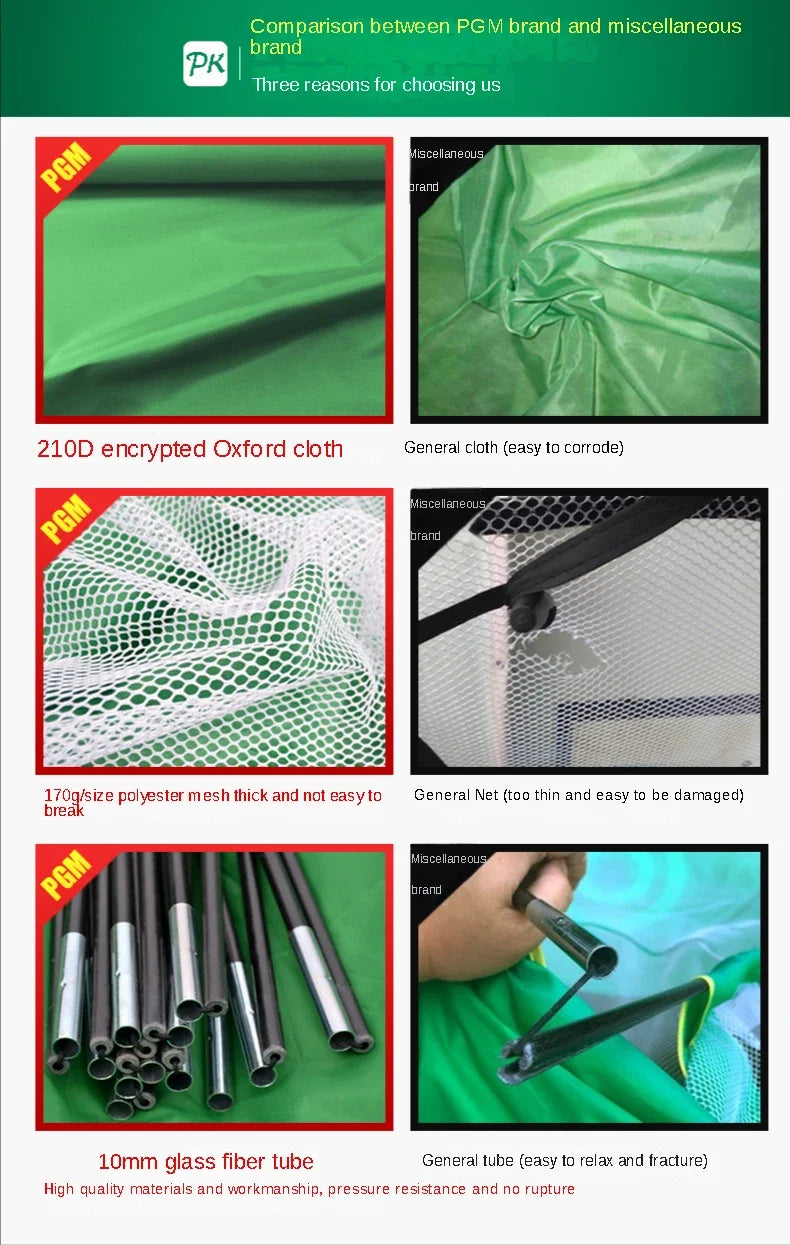 PK

Comparison between PGM brand and miscellaneous brand

Three reasons for choosing us

PGM

Miscellaneous brand

210D encrypted Oxford cloth

General cloth (easy to corrode)

PGM

Miscellaneous brand

170g/size polyester mesh thick and not easy to break

General Net (too thin and easy to be damaged)

PGM

Miscellaneous brand

10mm glass fiber tube

General tube (easy to relax and fracture)

High quality materials and workmanship, pressure resistance and no rupture