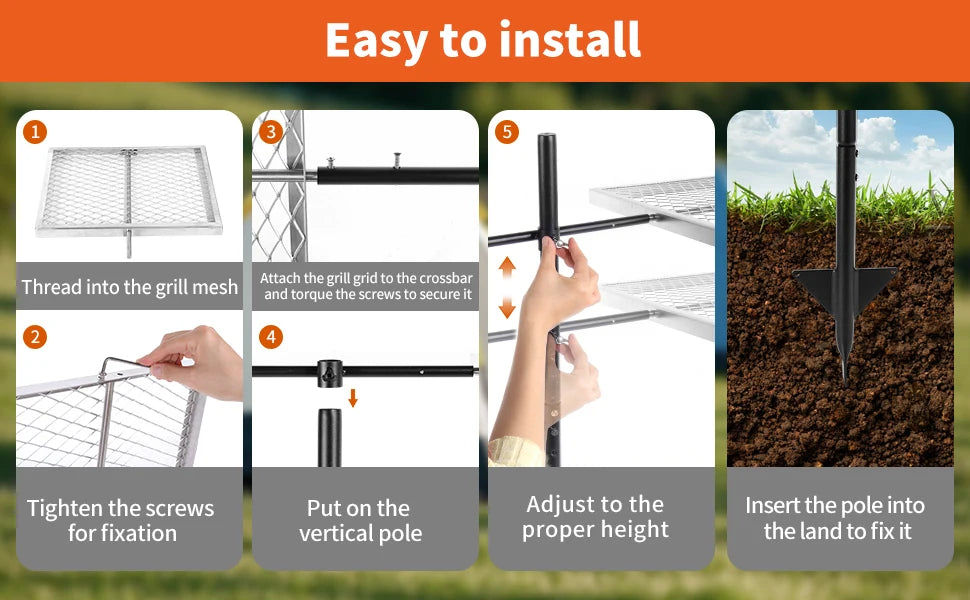 Easy to install

1

Thread into the grill mesh

2

Tighten the screws for fixation

3

Attach the grill grid to the crossbar and torque the screws to secure it

4

Put on the vertical pole

5

Adjust to the proper height

Insert the pole into the land to fix it