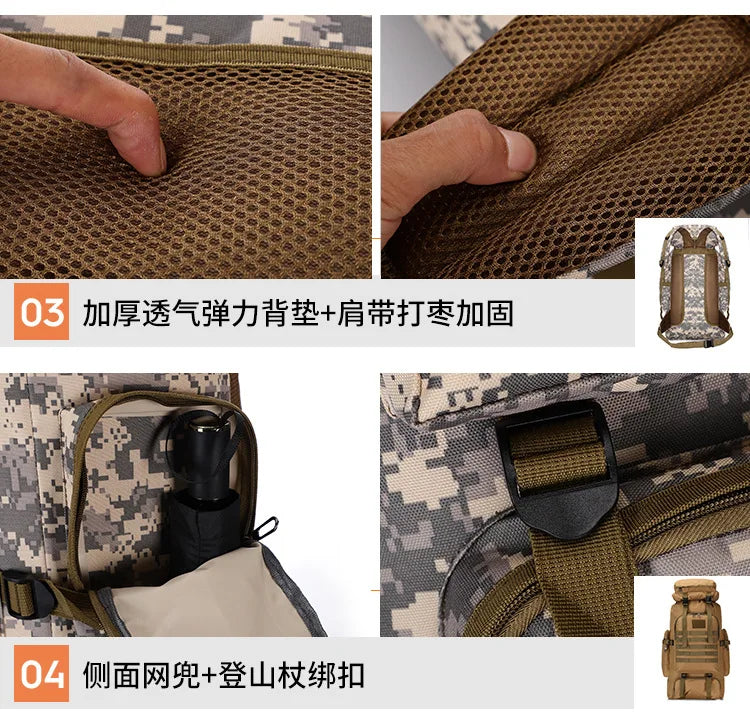 03 加厚透气弹力背垫+肩带打枣加固

04 侧面网兜+登山杖绑扣