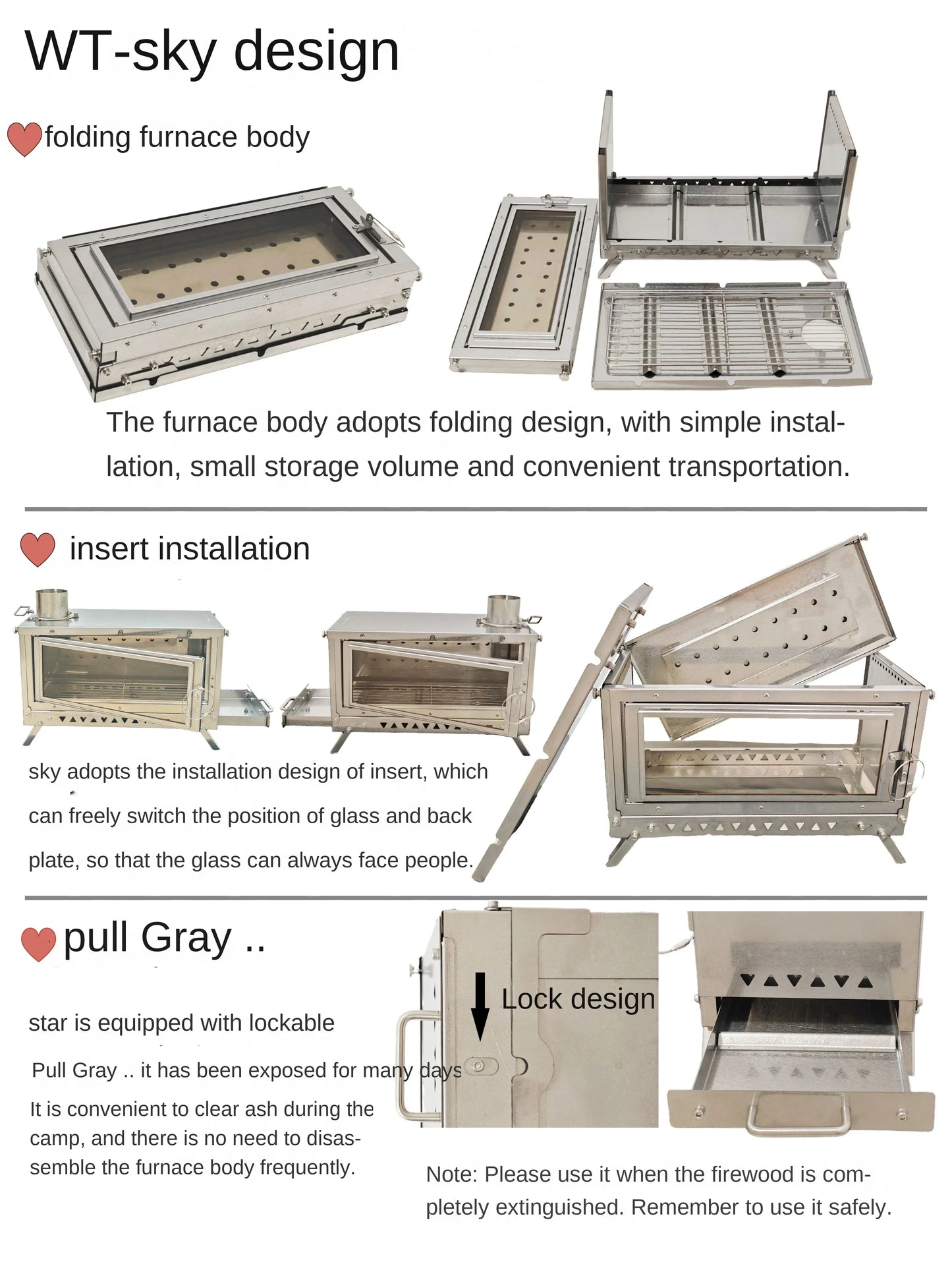 WT-sky design

folding furnace body

The furnace body adopts folding design, with simple installation, small storage volume and convenient transportation.

insert installation

sky adopts the installation design of insert, which can freely switch the position of glass and back plate, so that the glass can always face people.

pull Gray ..

star is equipped with lockable

Pull Gray .. it has been exposed for many days

It is convenient to clear ash during the camp, and there is no need to disassemble the furnace body frequently.

Lock design

Note: Please use it when the firewood is completely extinguished. Remember to use it safely.