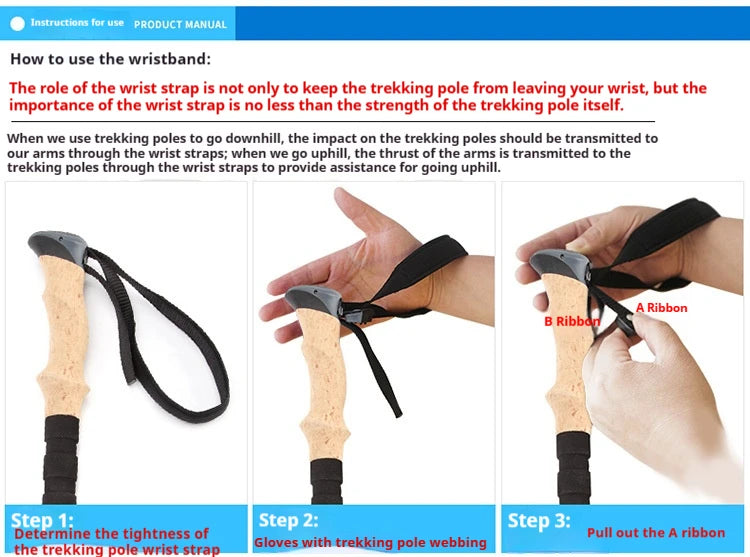 Instructions for use PRODUCT MANUAL

How to use the wristband:

The role of the wrist strap is not only to keep the trekking pole from leaving your wrist, but the importance of the wrist strap is no less than the strength of the trekking pole itself.

When we use trekking poles to go downhill, the impact on the trekking poles should be transmitted to our arms through the wrist straps; when we go uphill, the thrust of the arms is transmitted to the trekking poles through the wrist straps to provide assistance for going uphill.

B Ribbon
A Ribbon

Step 1:
Determine the tightness of the trekking pole wrist strap

Step 2:
Gloves with trekking pole webbing

Step 3:
Pull out the A ribbon