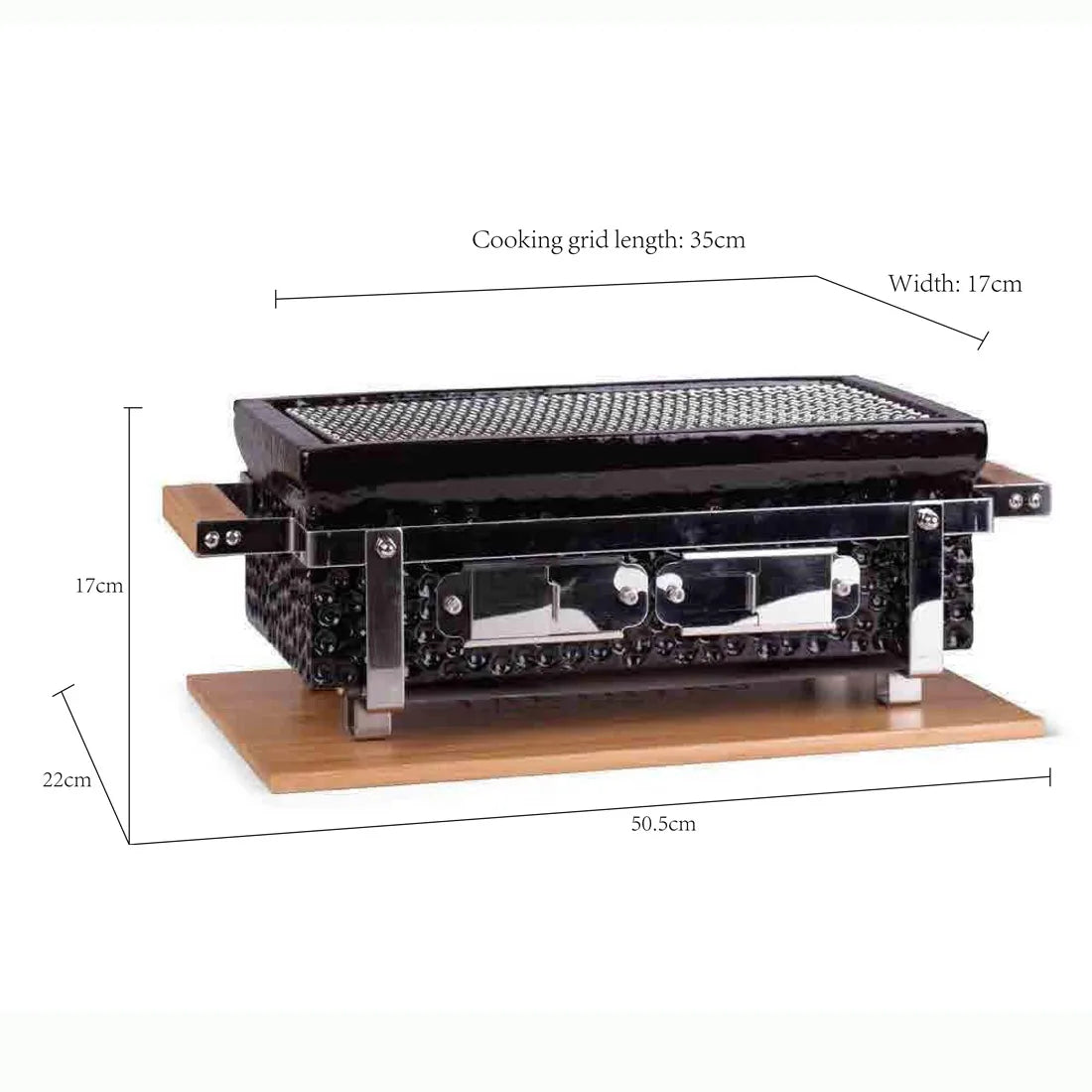 Cooking grid length: 35cm

Width: 17cm

17cm

22cm

50.5cm