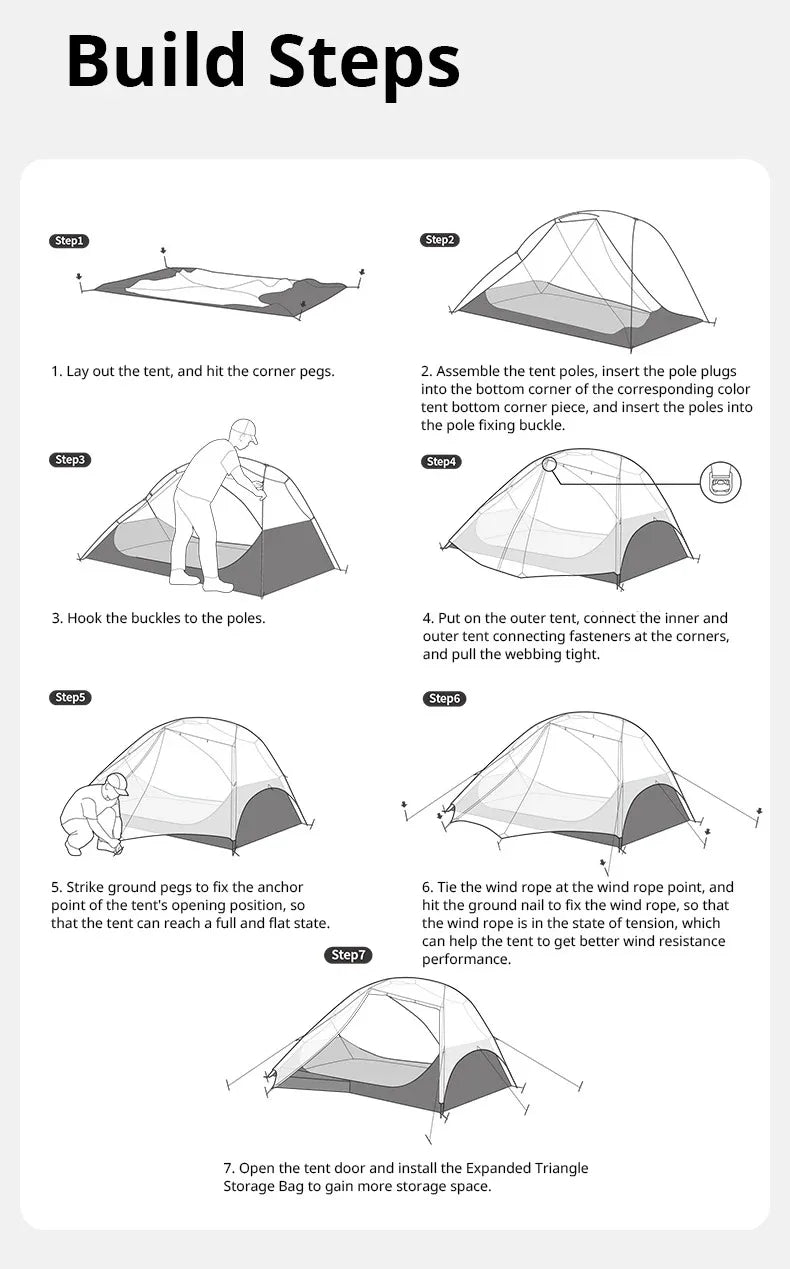 Build Steps

Step1

1. Lay out the tent, and hit the corner pegs.

Step2

2. Assemble the tent poles, insert the pole plugs into the bottom corner of the corresponding color tent bottom corner piece, and insert the poles into the pole fixing buckle.

Step3

3. Hook the buckles to the poles.

Step4

4. Put on the outer tent, connect the inner and outer tent connecting fasteners at the corners, and pull the webbing tight.

Step5

5. Strike ground pegs to fix the anchor point of the tent's opening position, so that the tent can reach a full and flat state.

Step6

6. Tie the wind rope at the wind rope point, and hit the ground nail to fix the wind rope, so that the wind rope is in the state of tension, which can help the tent to get better wind resistance performance.

Step7

7. Open the tent door and install the Expanded Triangle Storage Bag to gain more storage space.