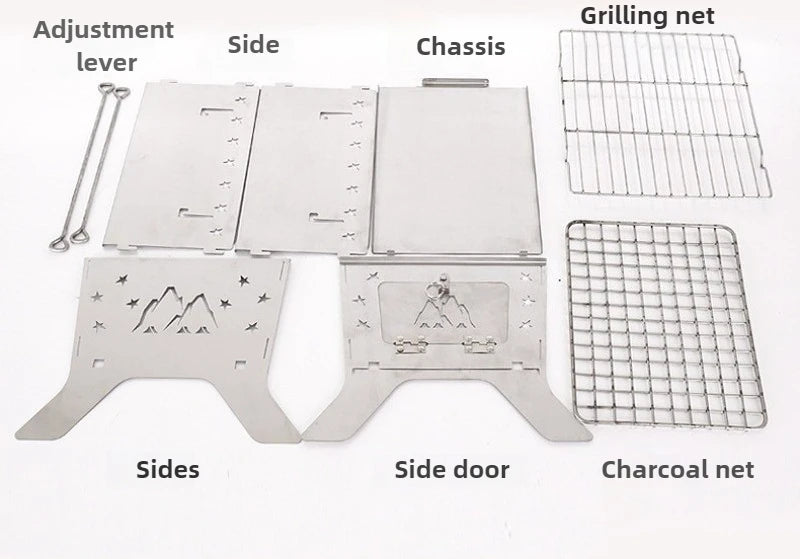 Adjustment lever

Side

Chassis

Grilling net

Sides

Side door

Charcoal net