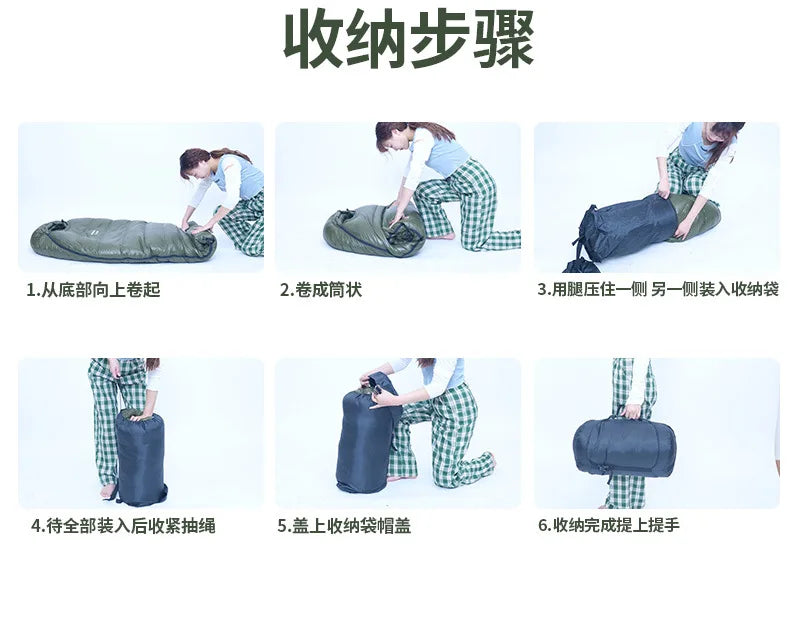 收纳步骤

1.从底部向上卷起

2.卷成筒状

3.用腿压住一侧 另一侧装入收纳袋

4.待全部装入后收紧抽绳

5.盖上收纳袋帽盖

6.收纳完成提上提手