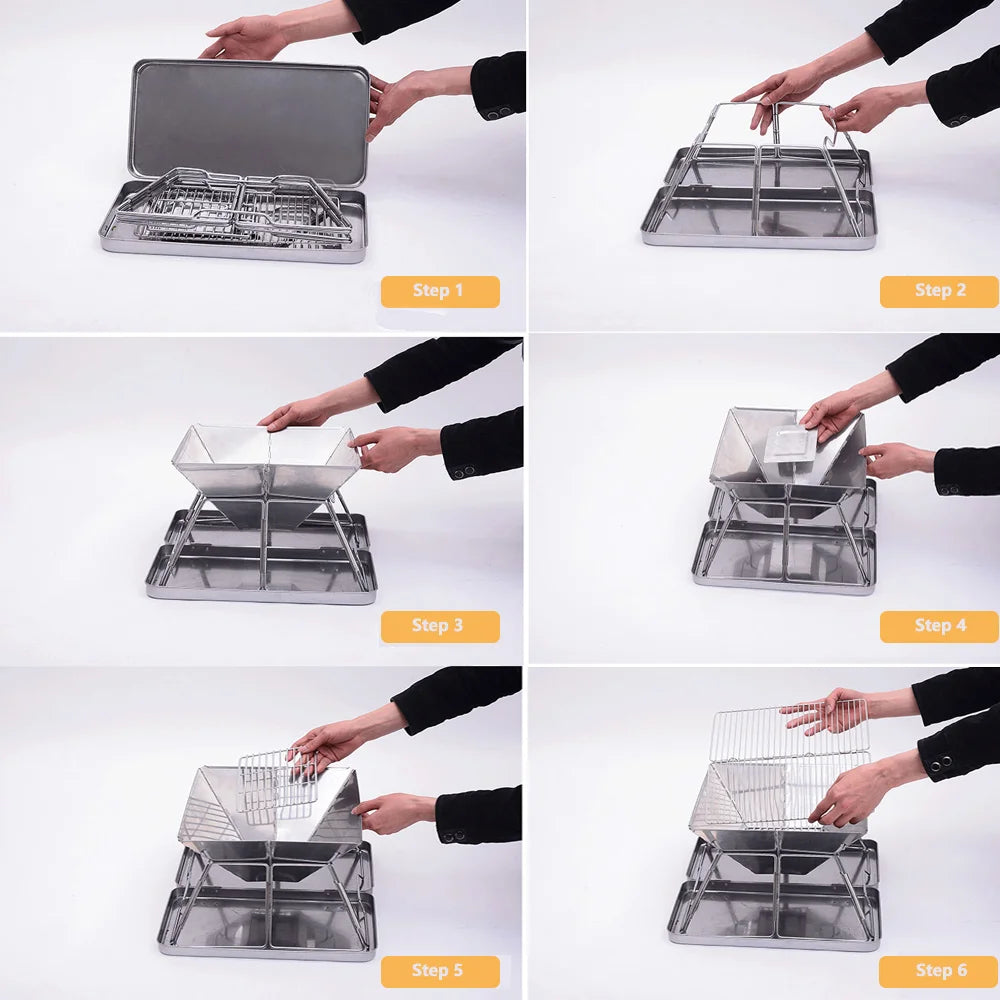 Step 1

Step 2

Step 3

Step 4

Step 5

Step 6