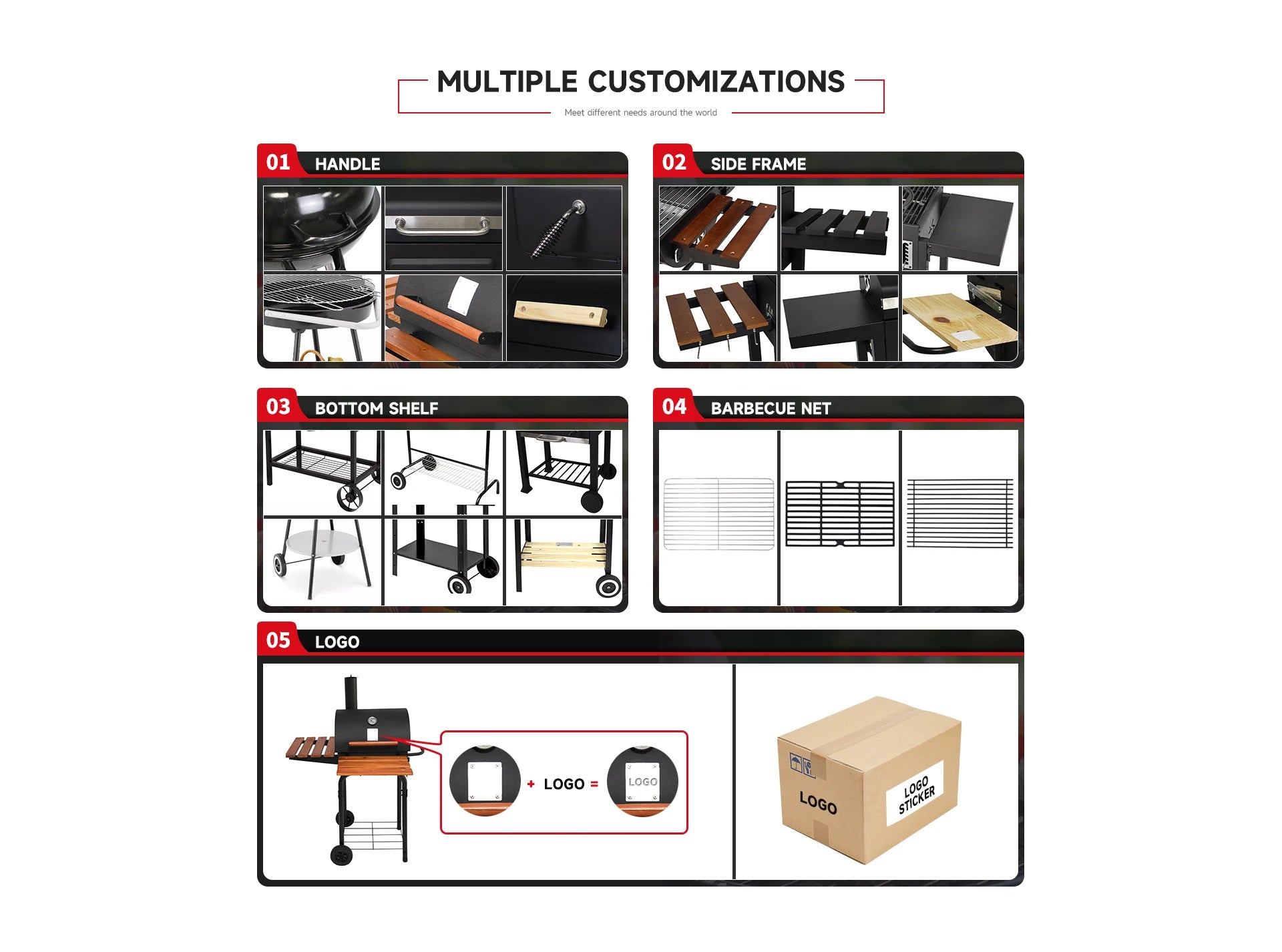 MULTIPLE CUSTOMIZATIONS

Meet different needs around the world

01 HANDLE

02 SIDE FRAME

03 BOTTOM SHELF

04 BARBECUE NET

05 LOGO

+ LOGO =

LOGO

LOGO

LOGO STICKER