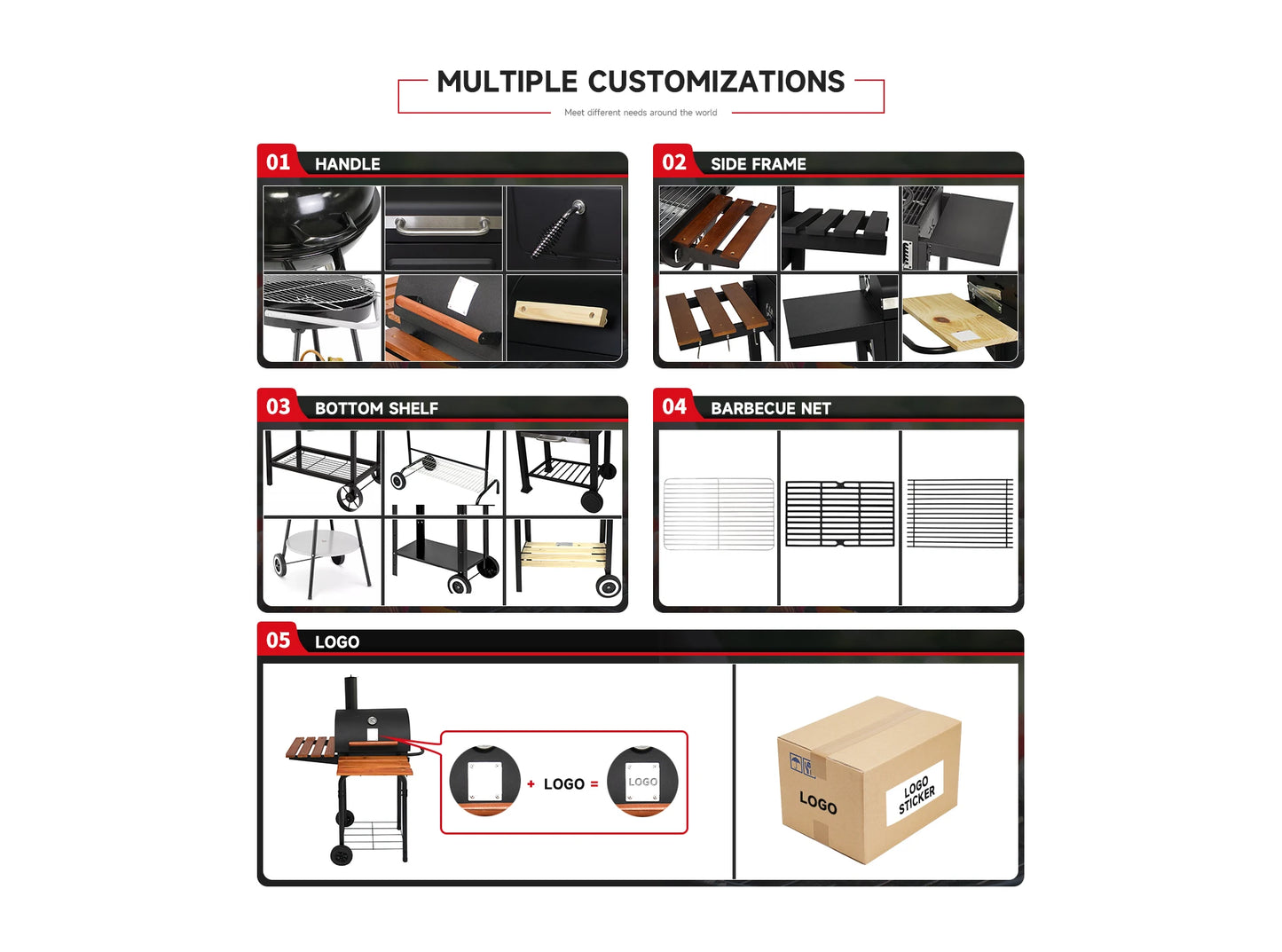 MULTIPLE CUSTOMIZATIONS

Meet different needs around the world

01 HANDLE

02 SIDE FRAME

03 BOTTOM SHELF

04 BARBECUE NET

05 LOGO

+ LOGO =

LOGO

LOGO

LOGO STICKER