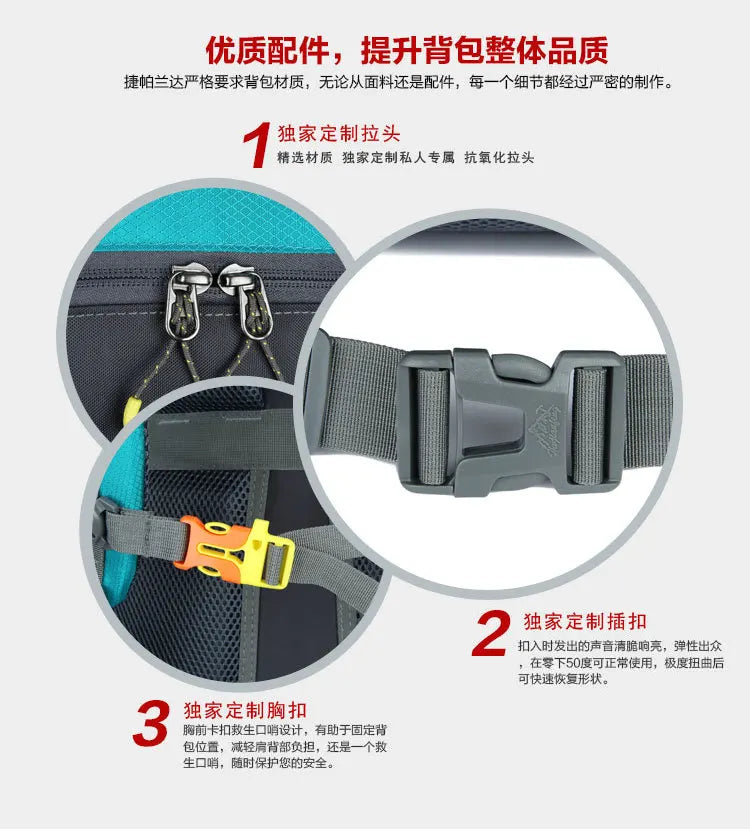 优质配件，提升背包整体品质

捷帕兰达严格要求背包材质，无论从面料还是配件，每一个细节都经过严密的制作。

1 独家定制拉头

精选材质 独家定制私人专属 抗氧化拉头

2 独家定制插扣

扣入时发出的声音清脆响亮，弹性出众，在零下50度可正常使用，极度扭曲后可快速恢复形状。

3 独家定制胸扣

胸前卡扣救生口哨设计，有助于固定背包位置，减轻肩背部负担，还是一个救生口哨，随时保护您的安全。