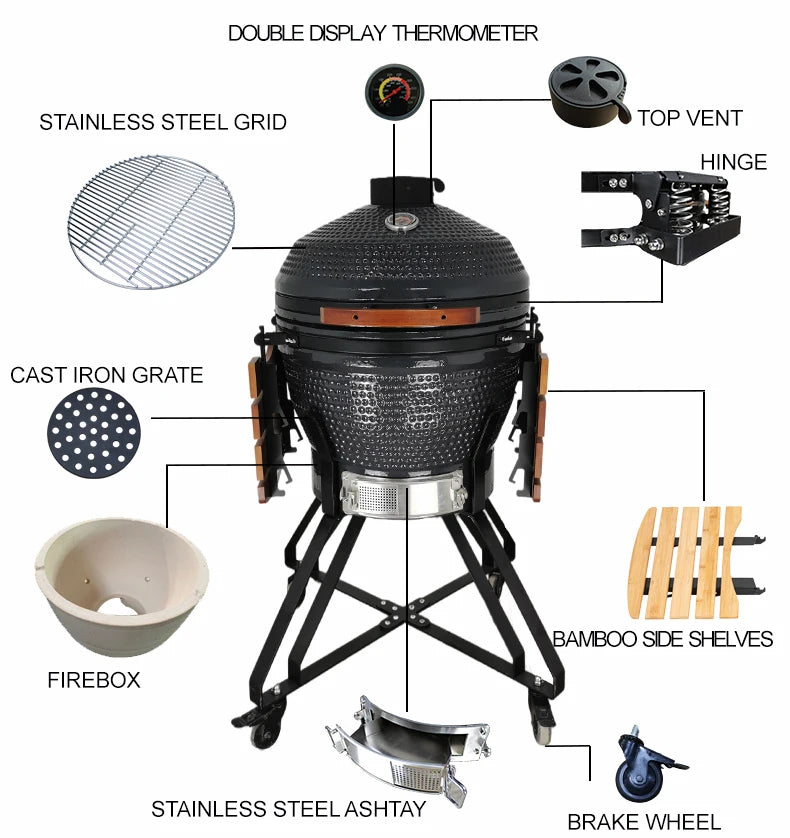 DOUBLE DISPLAY THERMOMETER

STAINLESS STEEL GRID

TOP VENT

HINGE

CAST IRON GRATE

FIREBOX

BAMBOO SIDE SHELVES

STAINLESS STEEL ASHTAY

BRAKE WHEEL