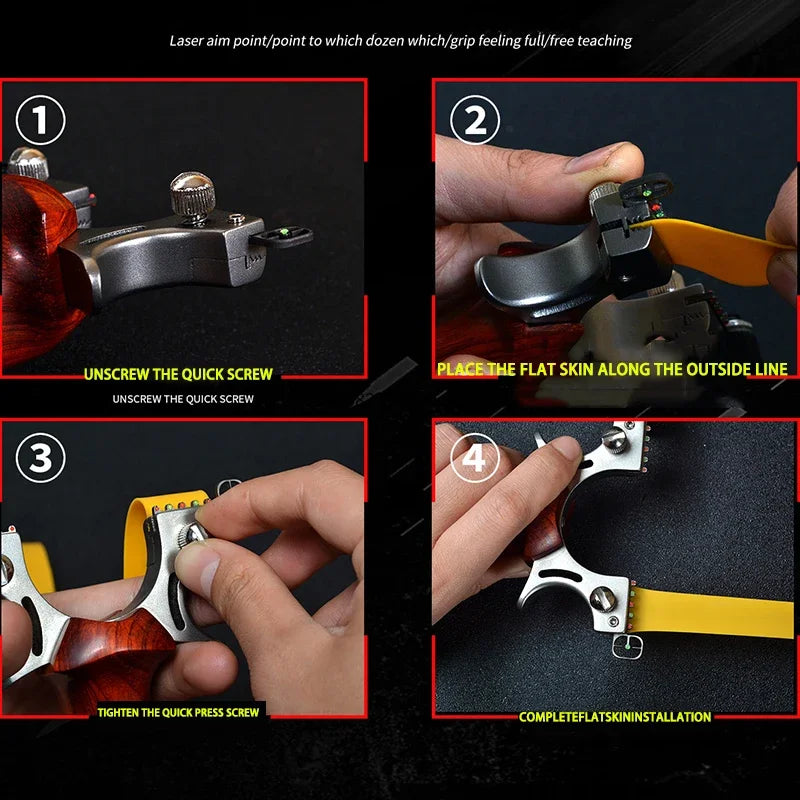 Laser aim point/point to which dozen which/grip feeling full/free teaching

1

UNSCREW THE QUICK SCREW

UNSCREW THE QUICK SCREW

2

PLACE THE FLAT SKIN ALONG THE OUTSIDE LINE

3

TIGHTEN THE QUICK PRESS SCREW

4

COMPLETEFLATSKININSTALLATION