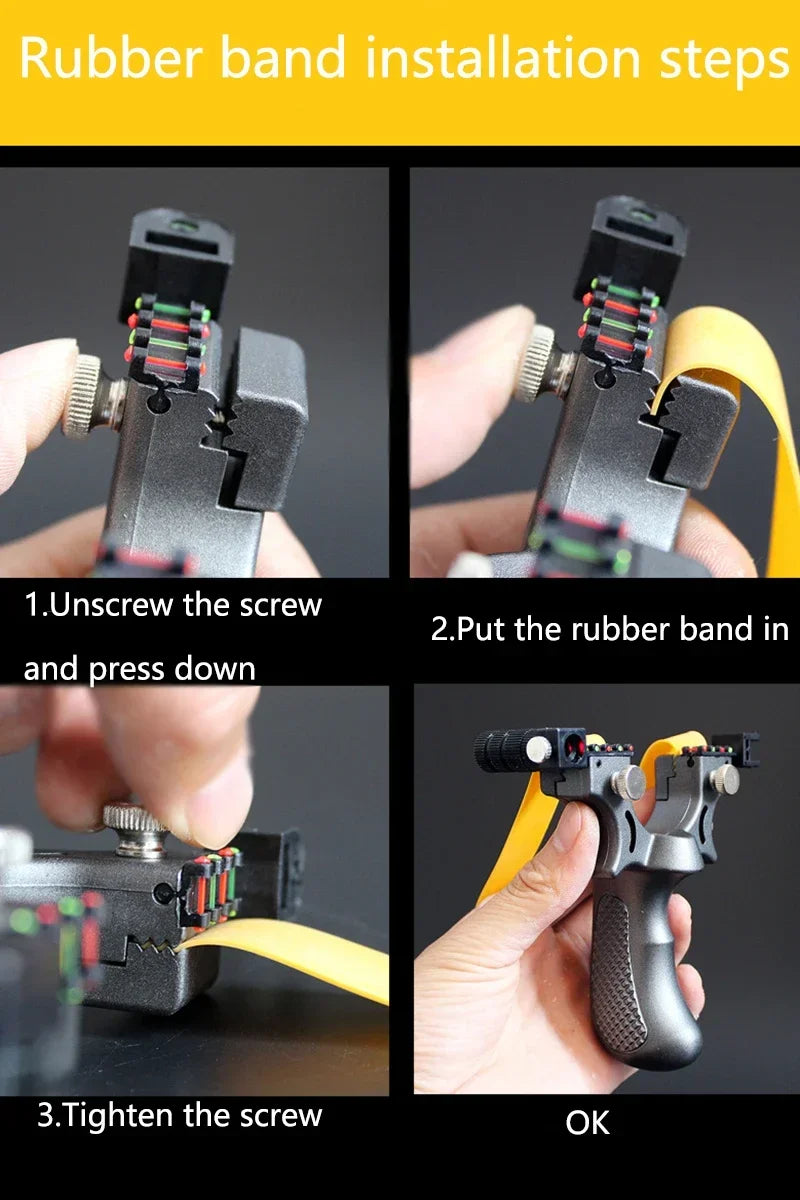 Rubber band installation steps

1.Unscrew the screw and press down

2.Put the rubber band in

3.Tighten the screw

OK