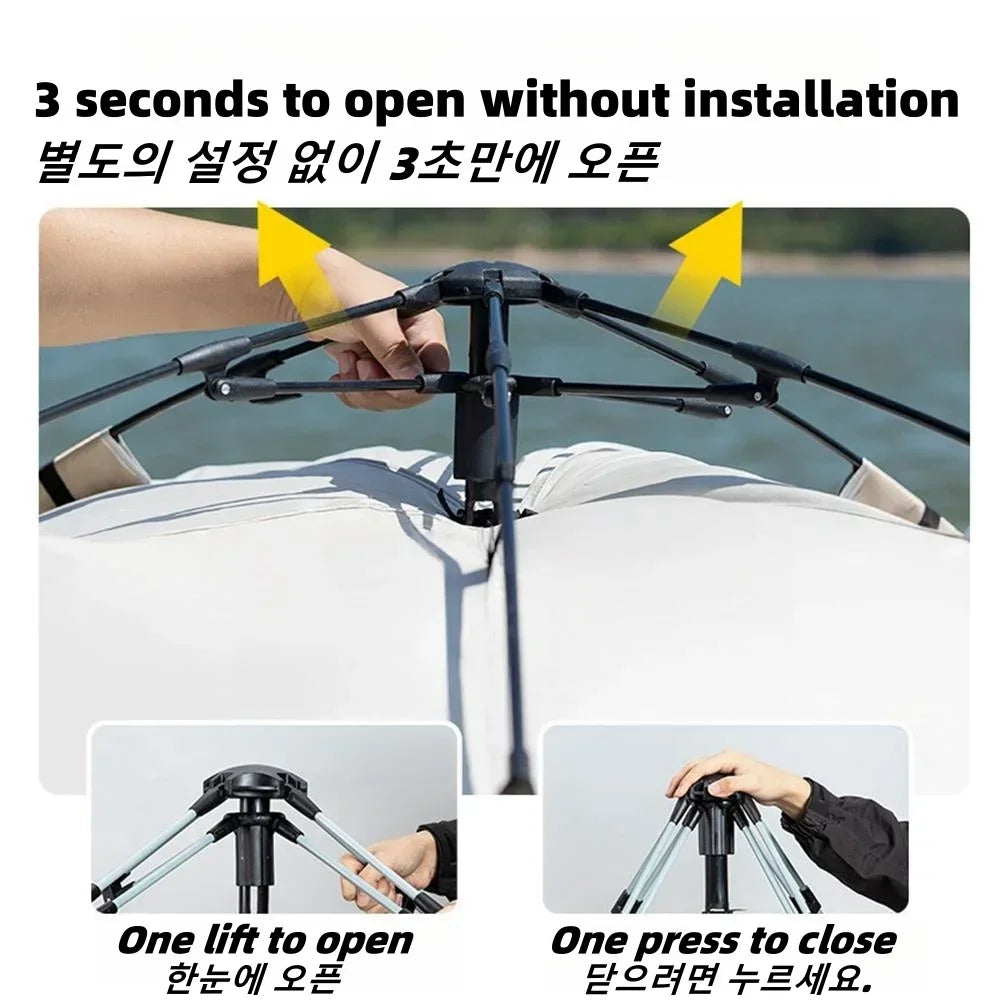 3 seconds to open without installation
별도의 설정 없이 3초만에 오픈

One lift to open
한눈에 오픈

One press to close
닫으려면 누르세요.