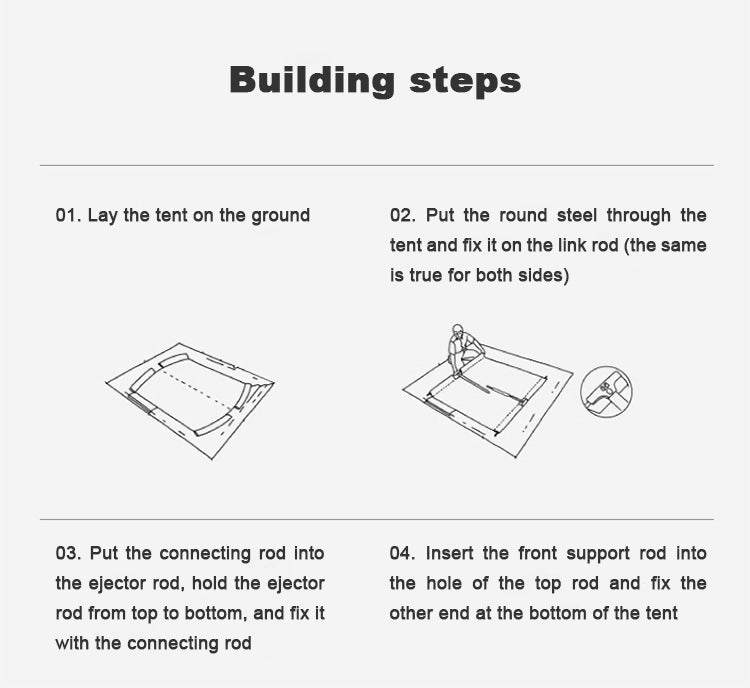 Building steps

01. Lay the tent on the ground

02. Put the round steel through the tent and fix it on the link rod (the same is true for both sides)

03. Put the connecting rod into the ejector rod, hold the ejector rod from top to bottom, and fix it with the connecting rod

04. Insert the front support rod into the hole of the top rod and fix the other end at the bottom of the tent