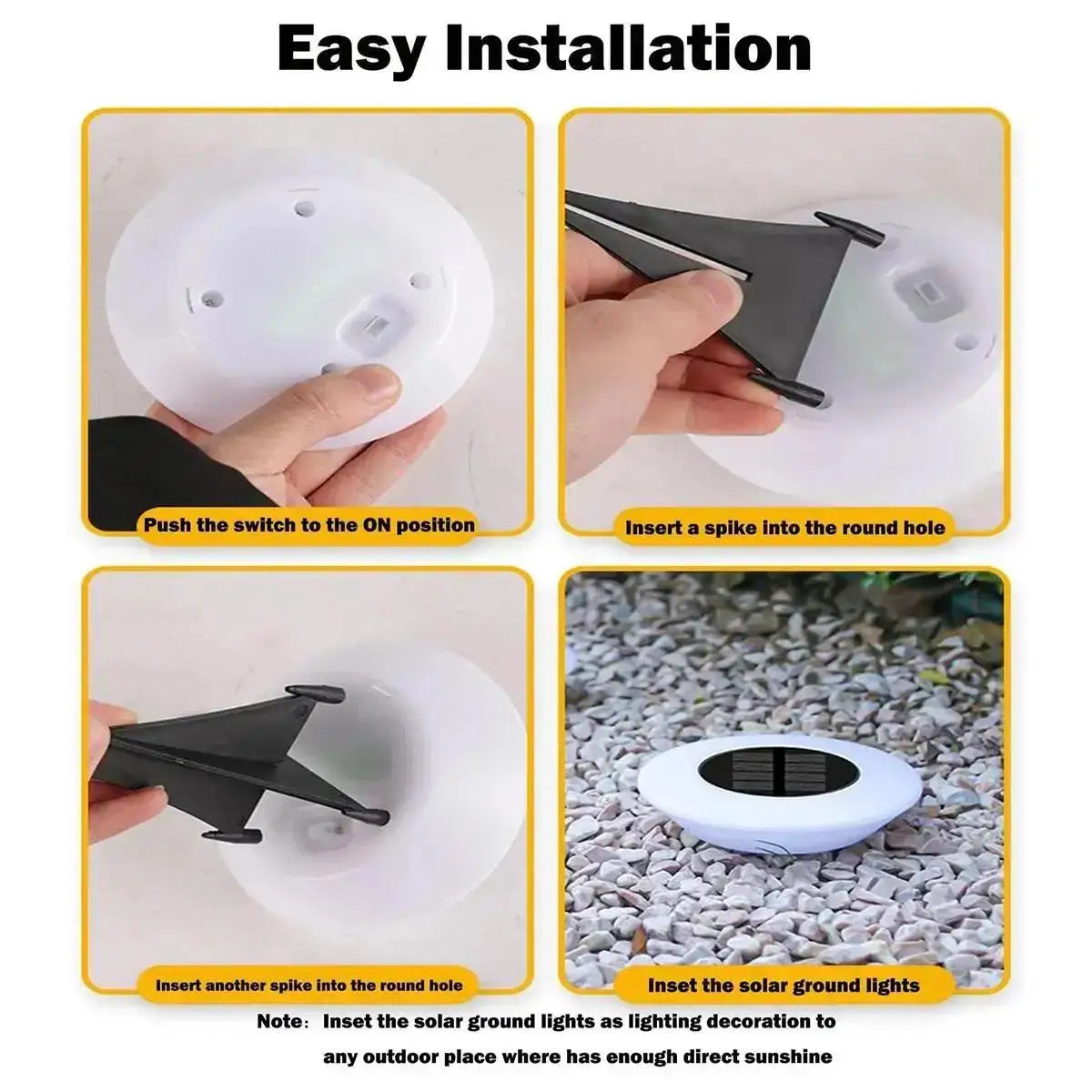 Easy Installation

Push the switch to the ON position

Insert a spike into the round hole

Insert another spike into the round hole

Inset the solar ground lights

Note: Inset the solar ground lights as lighting decoration to any outdoor place where has enough direct sunshine