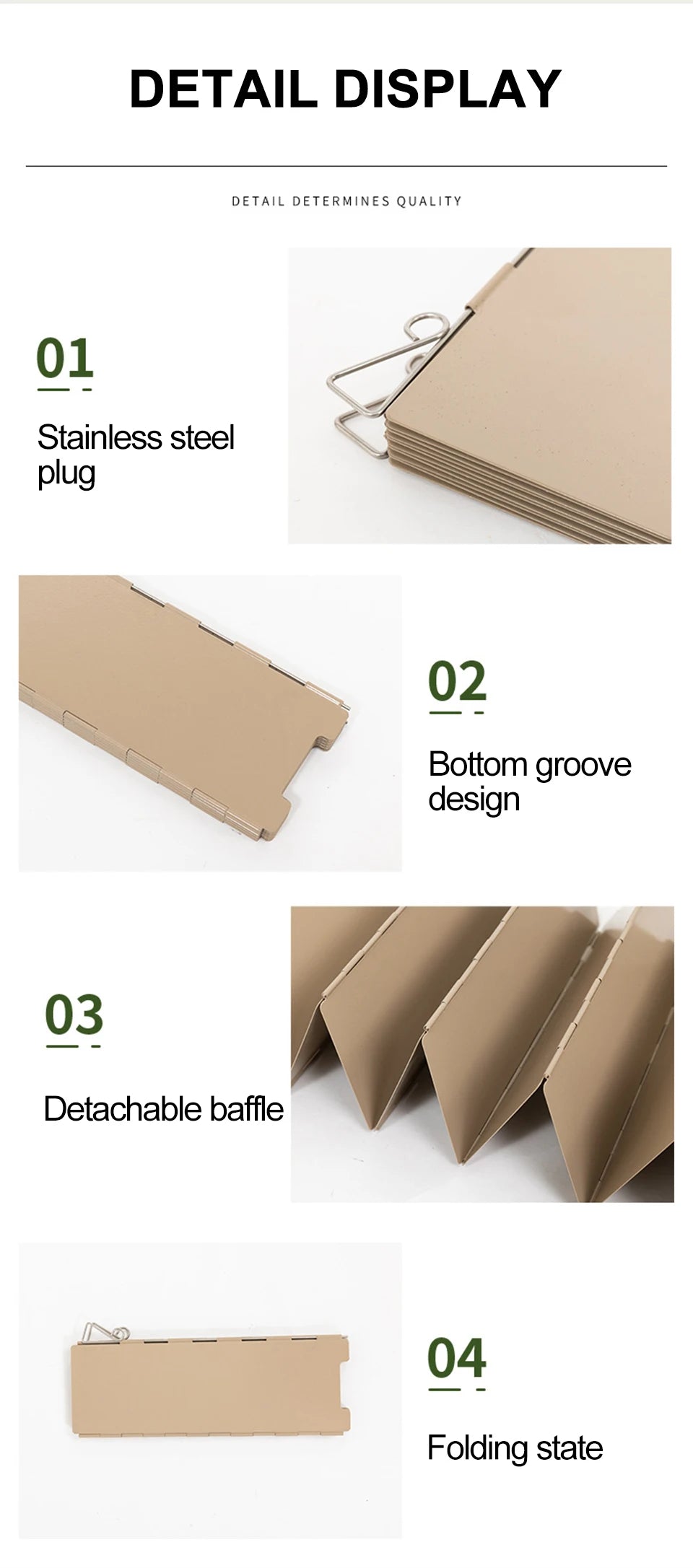 DETAIL DISPLAY

DETAIL DETERMINES QUALITY

01

Stainless steel plug

02

Bottom groove design

03

Detachable baffle

04

Folding state