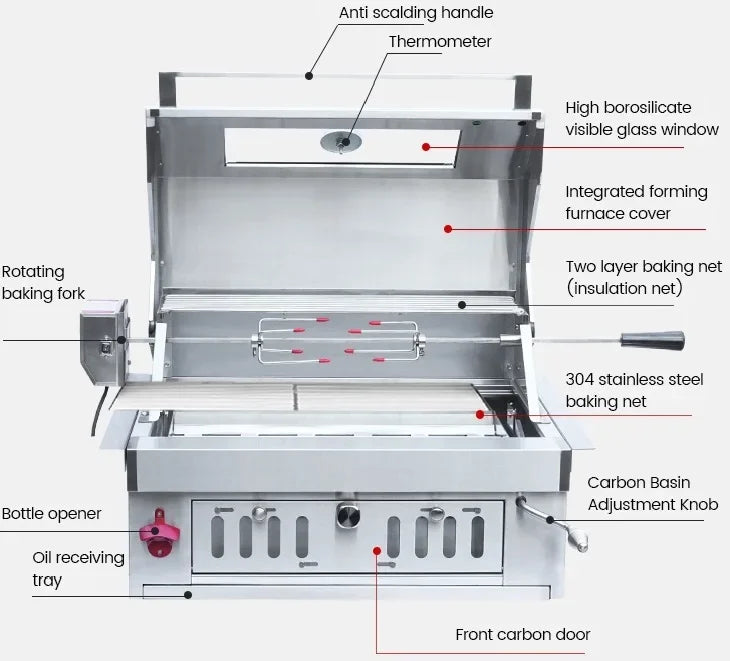 Anti scalding handle

Thermometer

High borosilicate visible glass window

Integrated forming furnace cover

Rotating baking fork

Two layer baking net (insulation net)

304 stainless steel baking net

Carbon Basin Adjustment Knob

Bottle opener

Oil receiving tray

Front carbon door