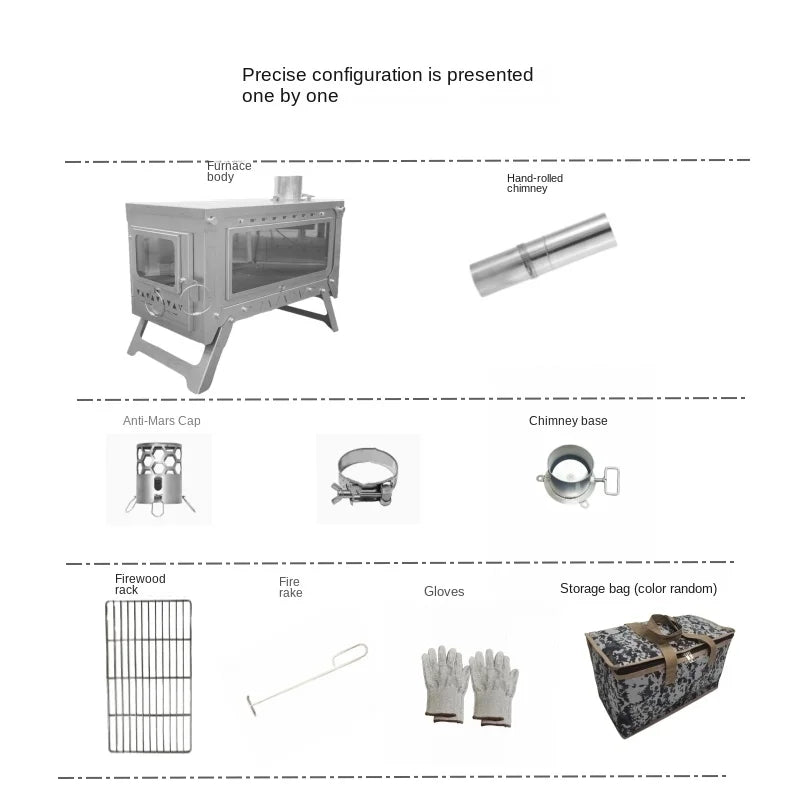 Precise configuration is presented one by one

Furnace body

Hand-rolled chimney

Anti-Mars Cap

Chimney base

Firewood rack

Fire rake

Gloves

Storage bag (color random)